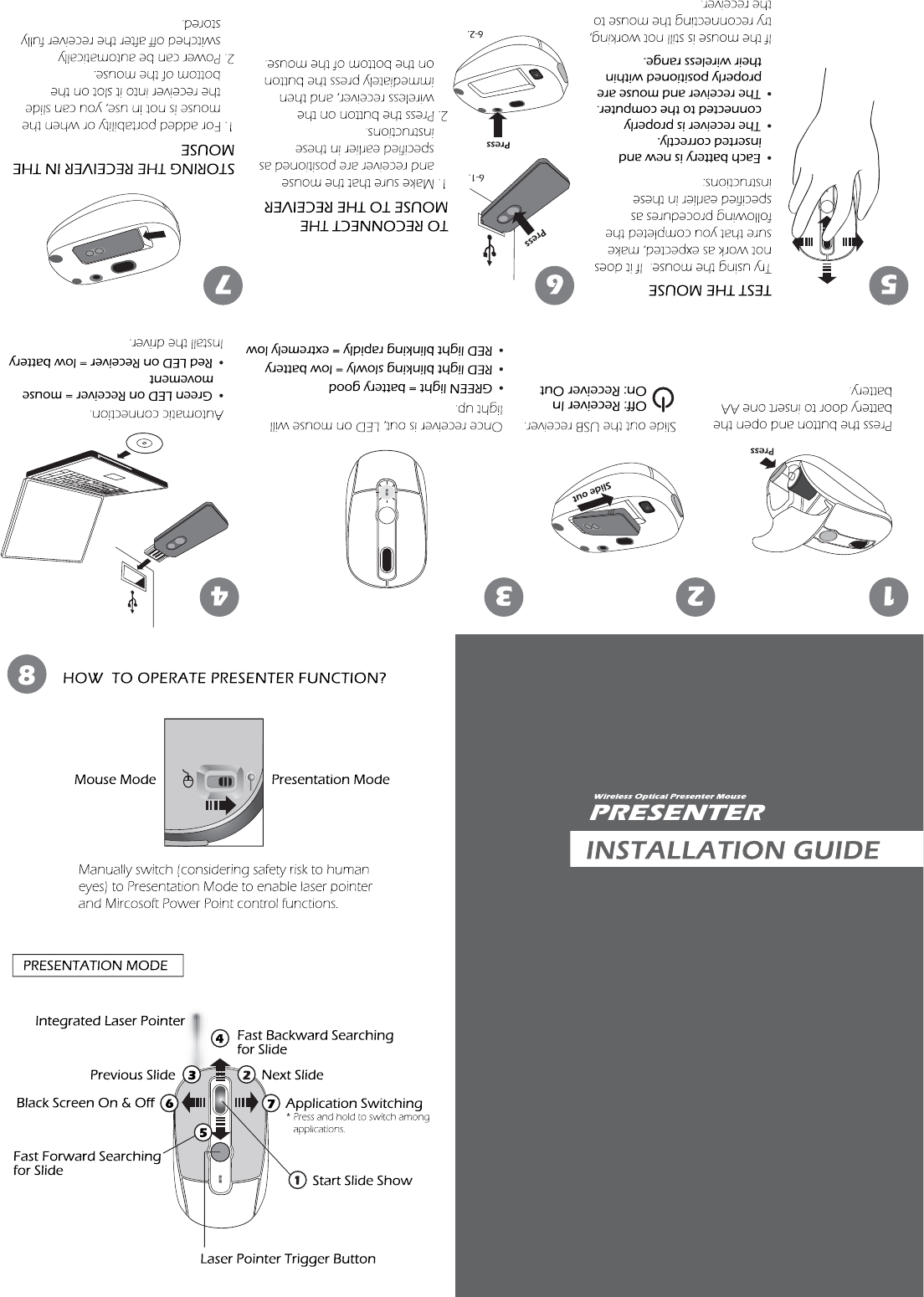 1

Press

Press the button and open the battery door to insert one AA battery.

2

Slide out

Slide out the USB receiver.

Off: Receiver In
On: Receiver Out

3

Once receiver is out, LED on mouse will light up.

• GREEN light = battery good
• RED light blinking slowly = low battery
• RED light blinking rapidly = extremely low

4

Automatic connection.

• Green LED on Receiver = mouse movement
• Red LED on Receiver = low battery

Install the driver.

5

TEST THE MOUSE

Try using the mouse. If it does not work as expected, make sure that you completed the following procedures as specified earlier in these instructions:

• Each battery is new and inserted correctly.
• The receiver is properly connected to the computer.
• The receiver and mouse are properly positioned within their wireless range.

If the mouse is still not working, try reconnecting the mouse to the receiver.

6

Press

6-1.

Press

6-2.

TO RECONNECT THE MOUSE TO THE RECEIVER

1. Make sure that the mouse and receiver are positioned as specified earlier in these instructions.
2. Press the button on the wireless receiver, and then immediately press the button on the bottom of the mouse.

7

STORING THE RECEIVER IN THE MOUSE

1. For added portability or when the mouse is not in use, you can slide the receiver into it slot on the bottom of the mouse.
2. Power can be automatically switched off after the receiver fully stored.

8 HOW TO OPERATE PRESENTER FUNCTION?

Mouse Mode

Presentation Mode

Manually switch (considering safety risk to human eyes) to Presentation Mode to enable laser pointer and Mircosoft Power Point control functions.

PRESENTATION MODE

Integrated Laser Pointer

4 Fast Backward Searching for Slide

Previous Slide 3

2 Next Slide

Black Screen On & Off 6

7 Application Switching
* Press and hold to switch among applications.

5

Fast Forward Searching for Slide

1 Start Slide Show

Laser Pointer Trigger Button

Wireless Optical Presenter Mouse
PRESENTER
INSTALLATION GUIDE