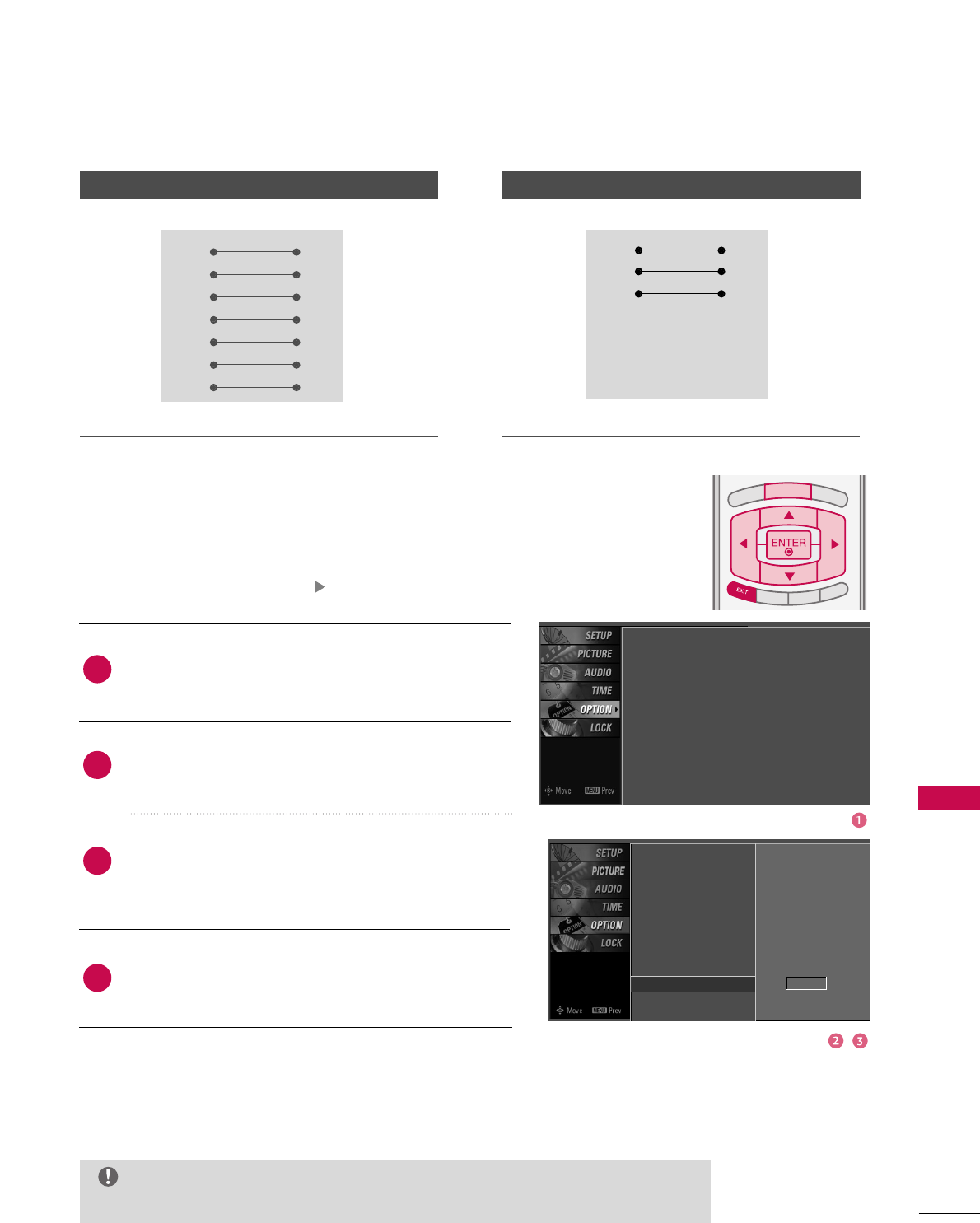 ENTER

EXIT

SETUP
PICTURE
AUDIO
TIME
OPTION
LOCK

Move MENU Prev

1

SETUP
PICTURE
AUDIO
TIME
OPTION
LOCK

Move MENU Prev

2 3