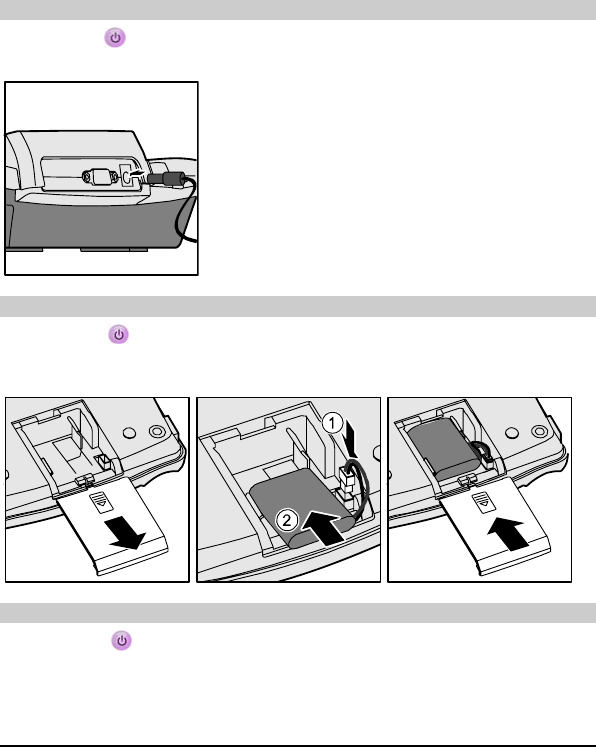 1

2