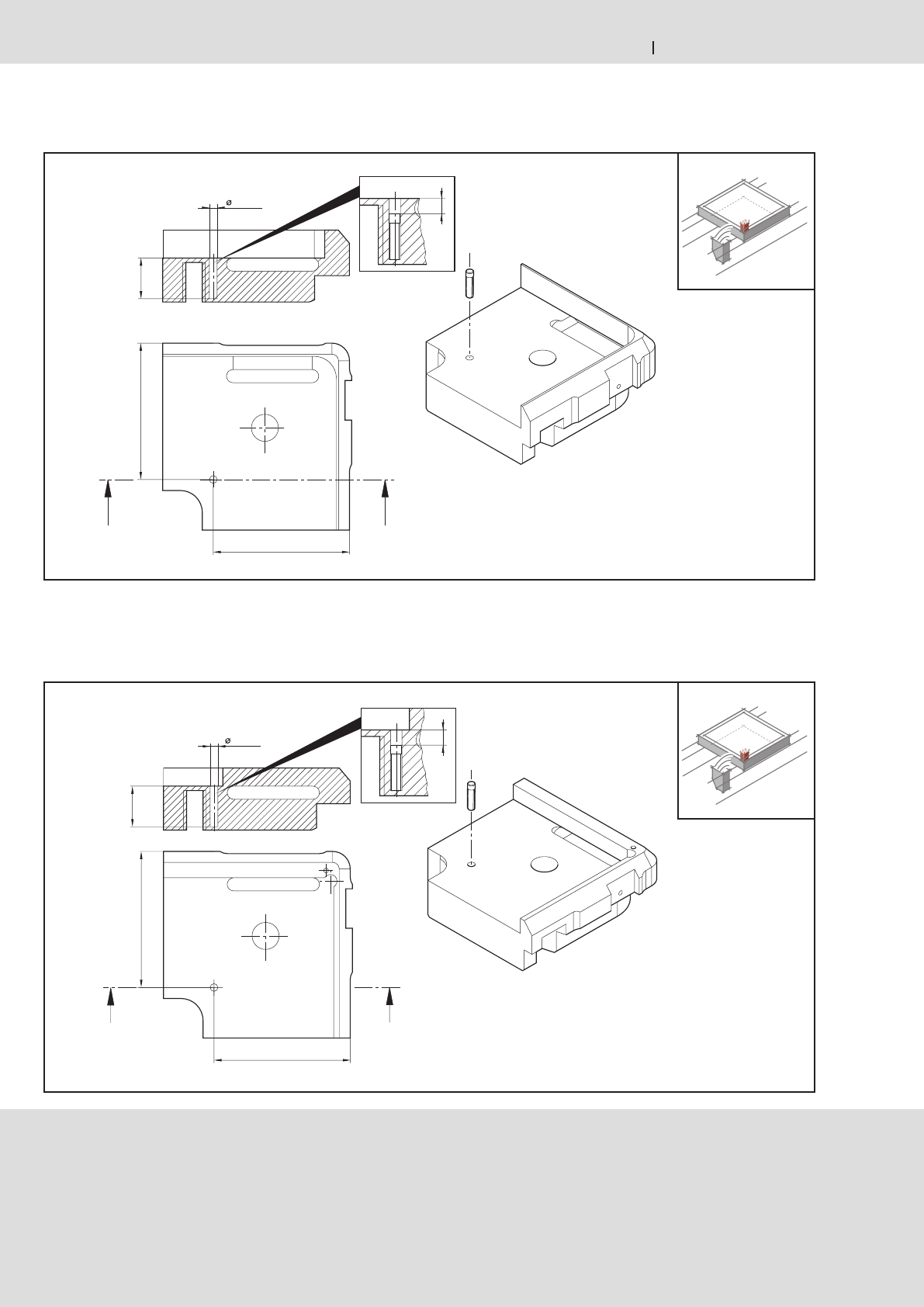 ø

ø