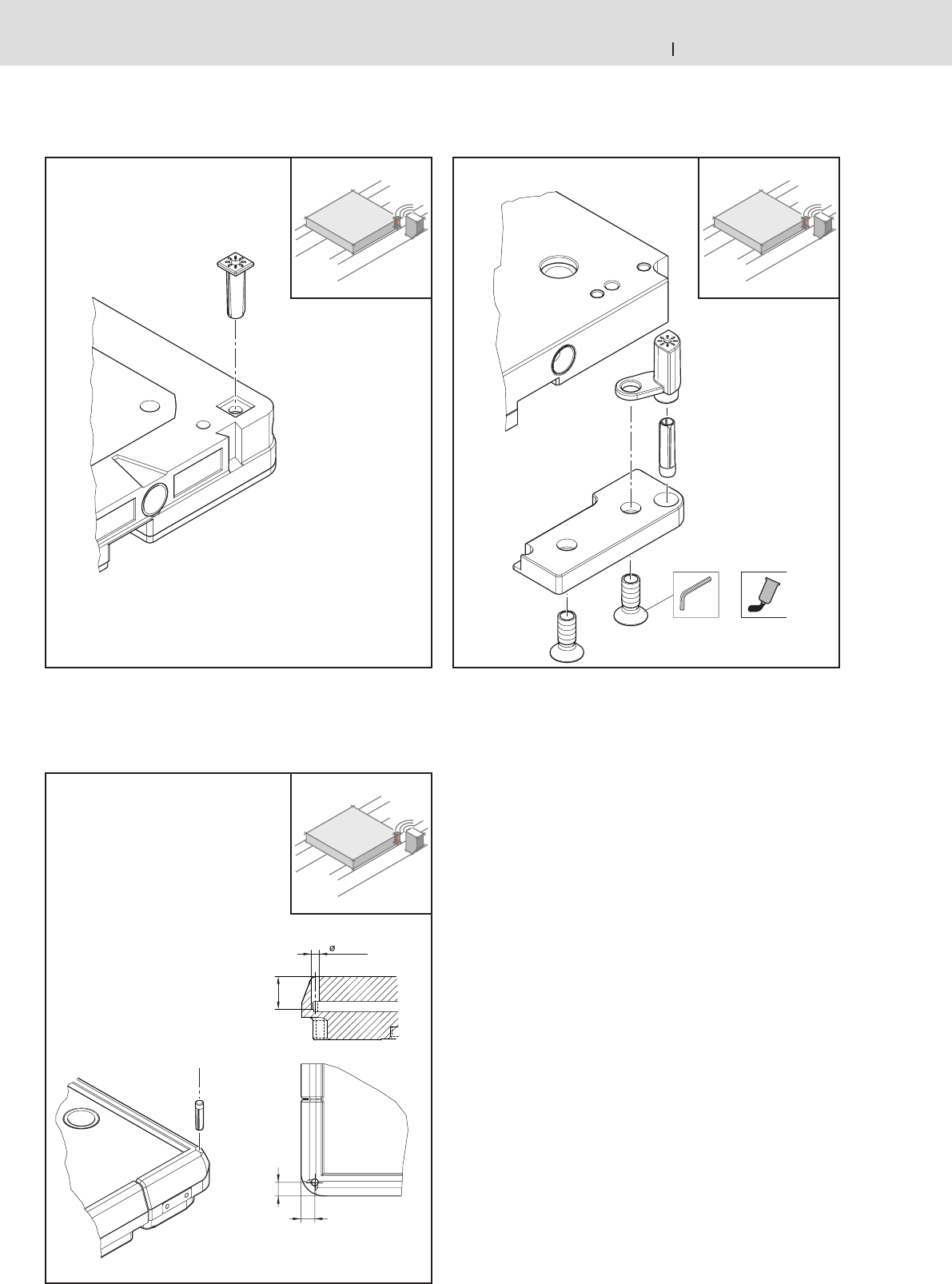 ø