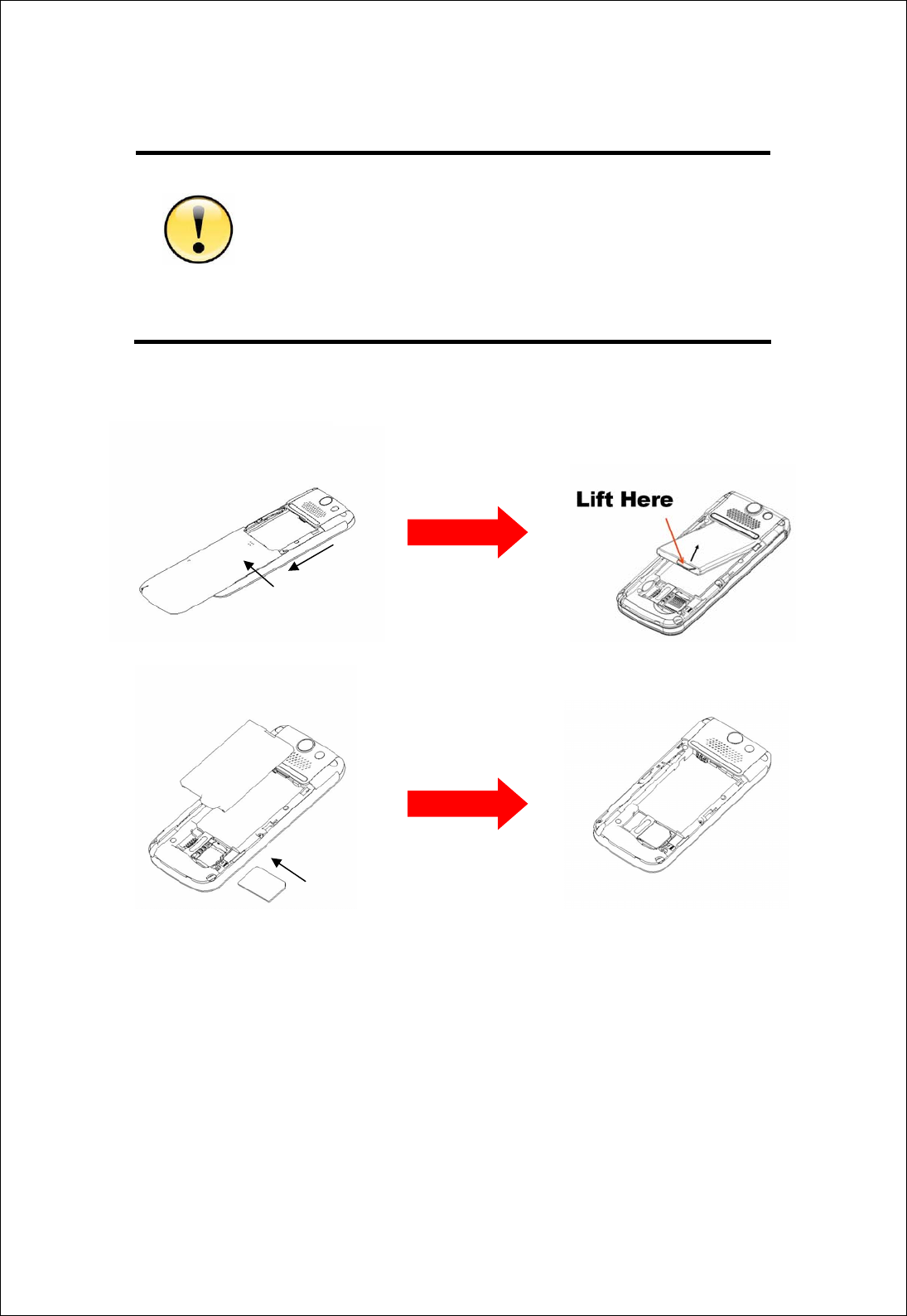 Lift Here