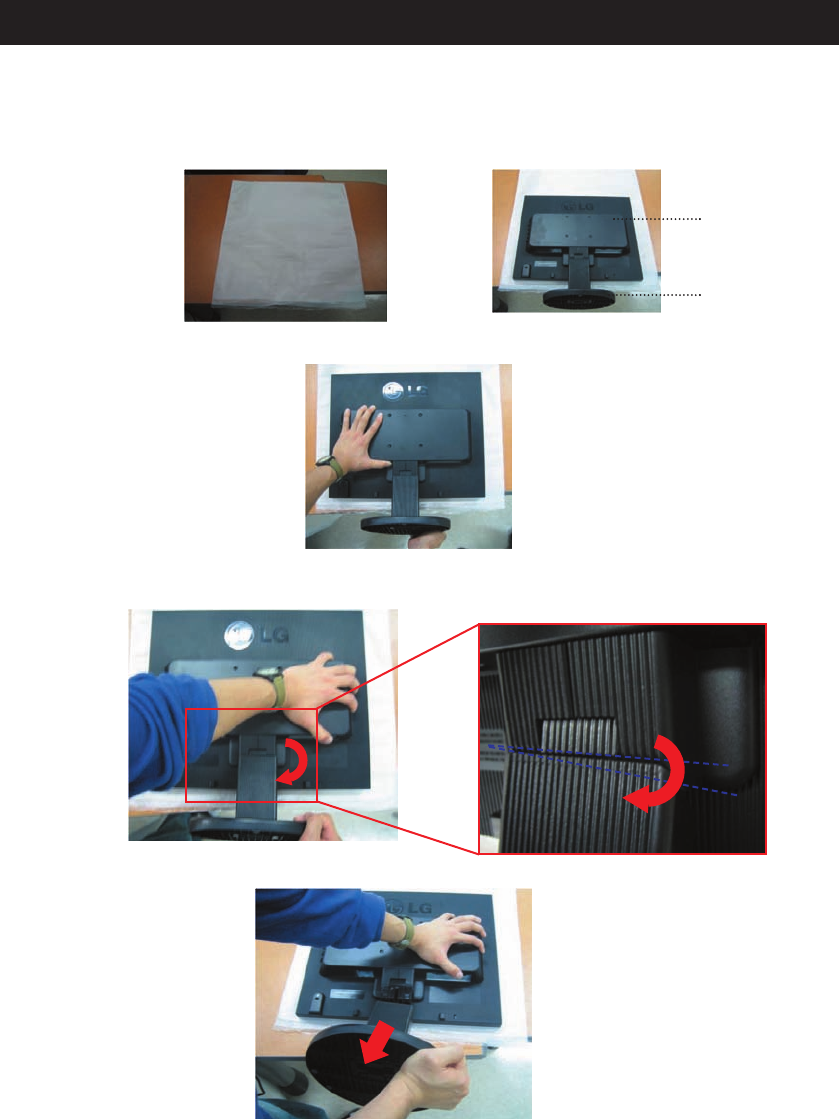 LG

LG

LG

LG