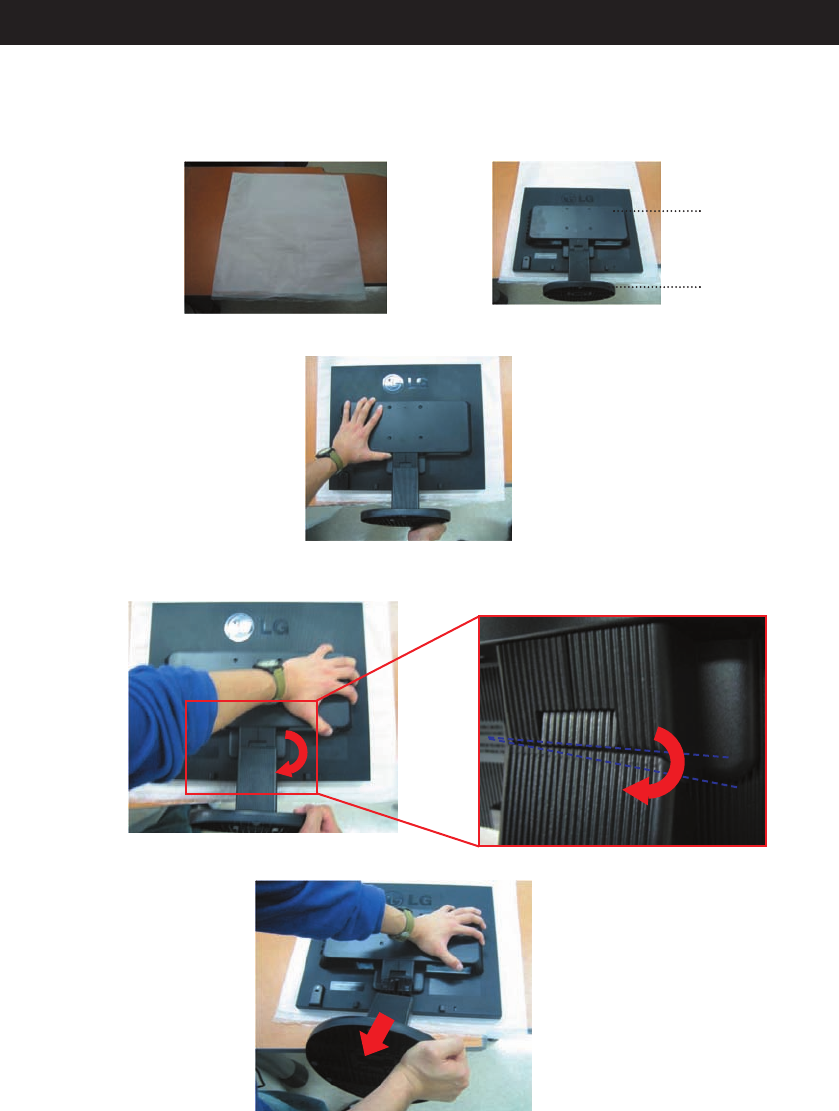 LG

LG

LG

LG