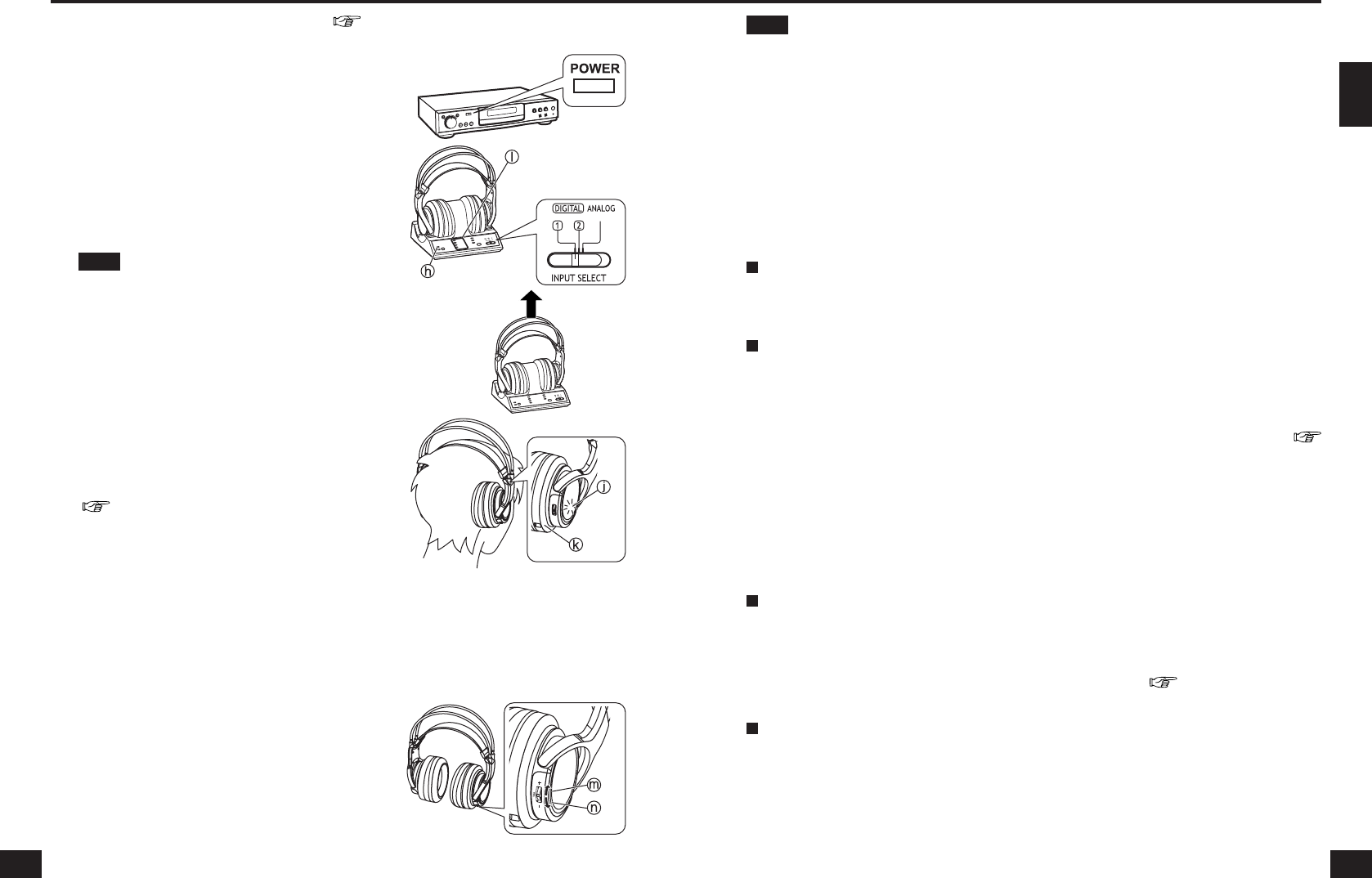 POWER

ⓛ

DIGITAL ANALOG

① ②

INPUT SELECT

ⓗ

ⓙ

ⓚ

ⓜ

ⓝ