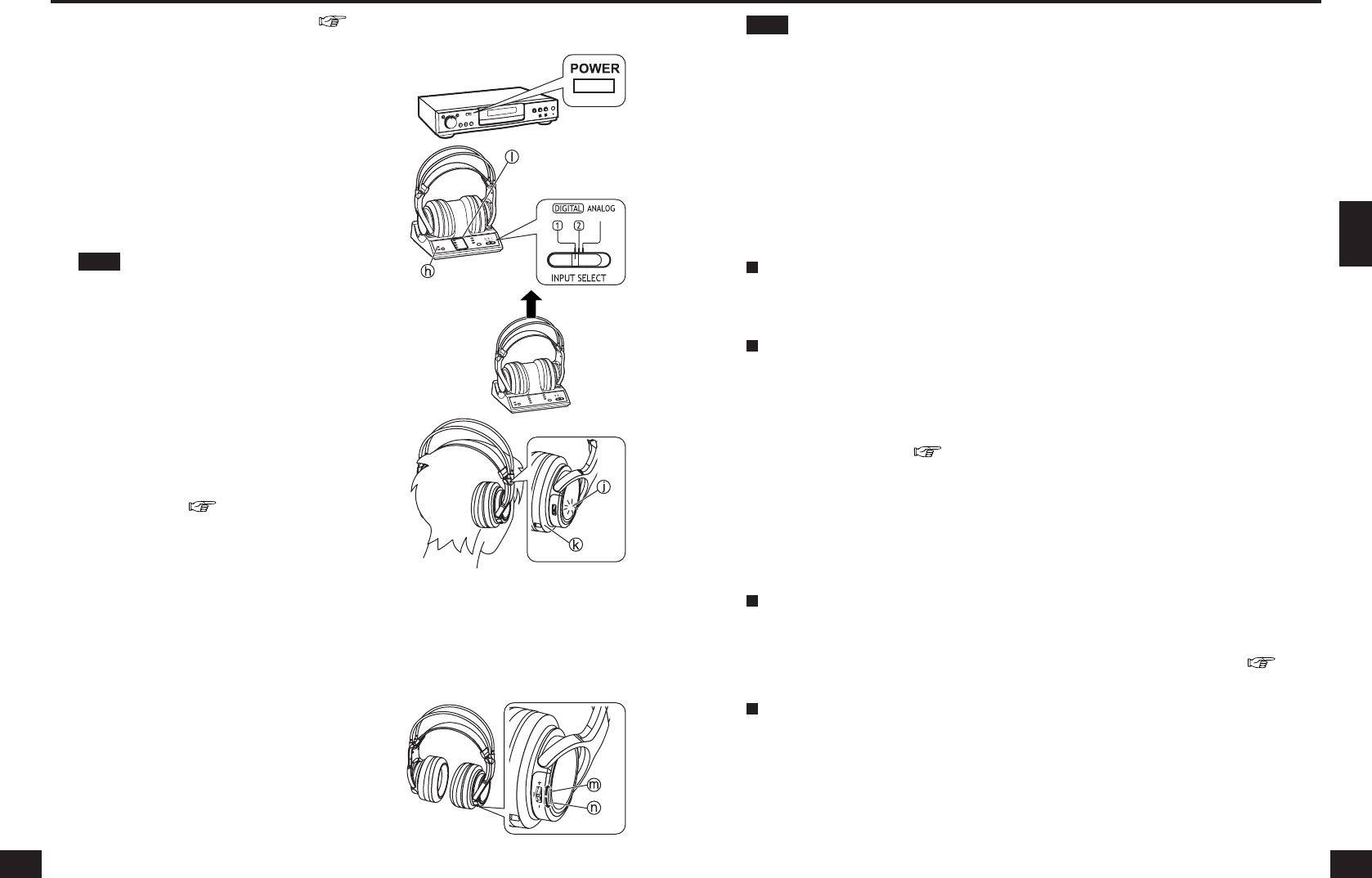 POWER

ⓛ

DIGITAL ANALOG

① ②

INPUT SELECT

ⓗ

ⓙ

ⓚ

ⓜ

ⓝ