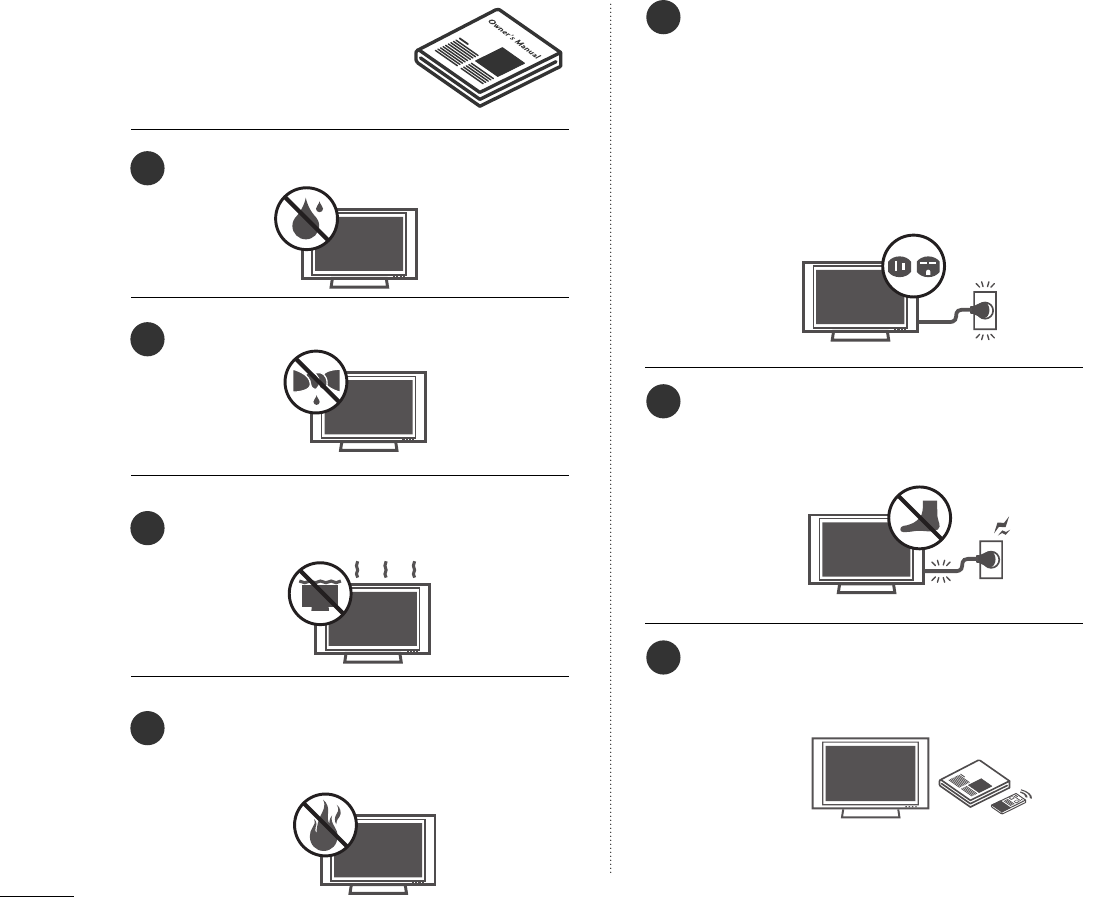 Owner's Manual