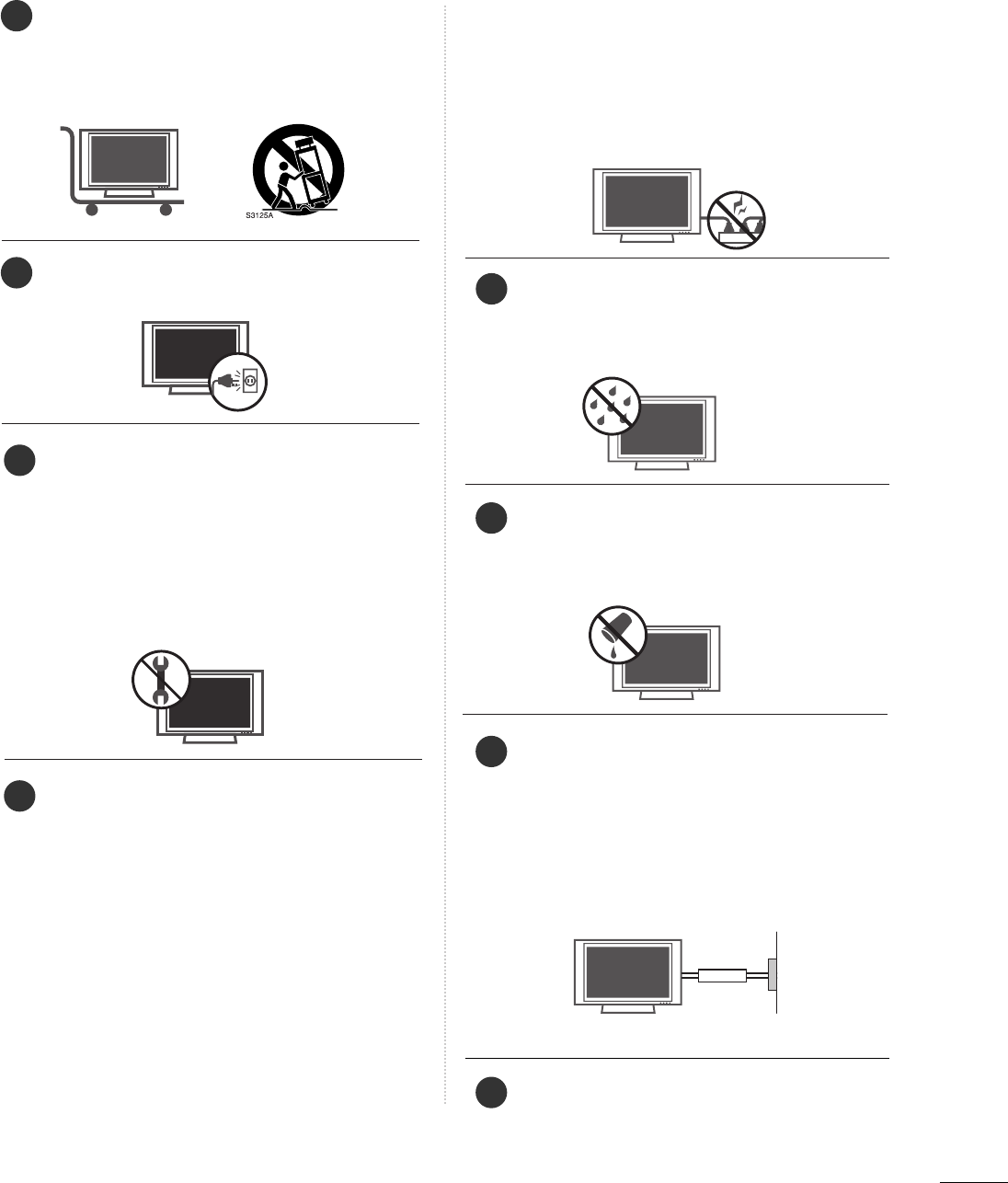 S3125A