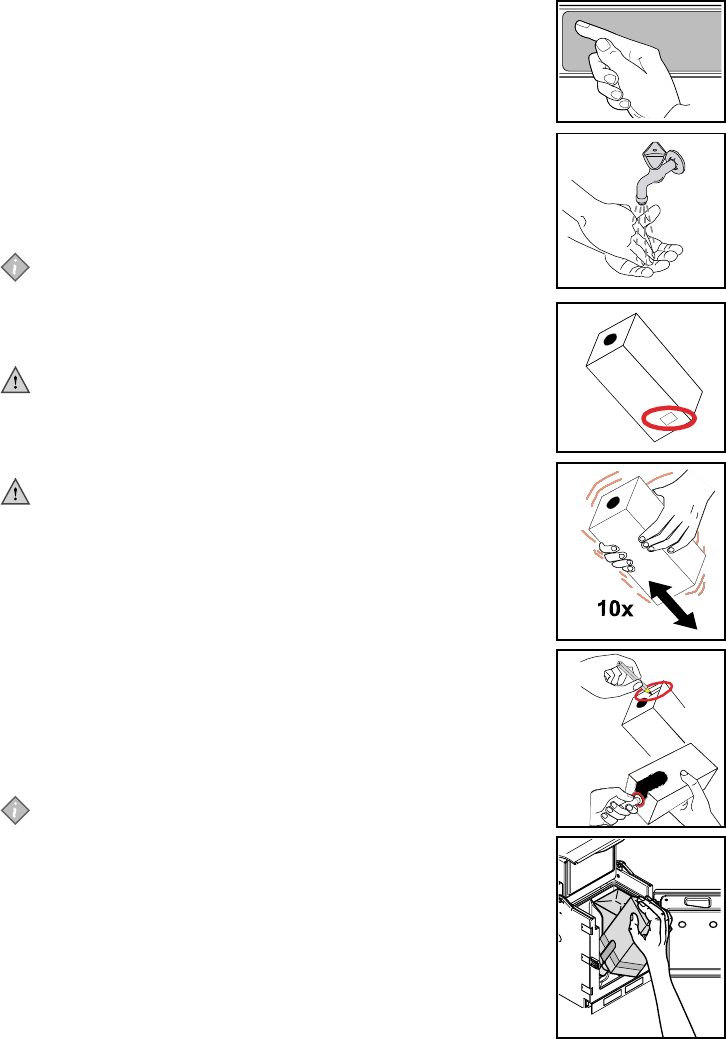 10x