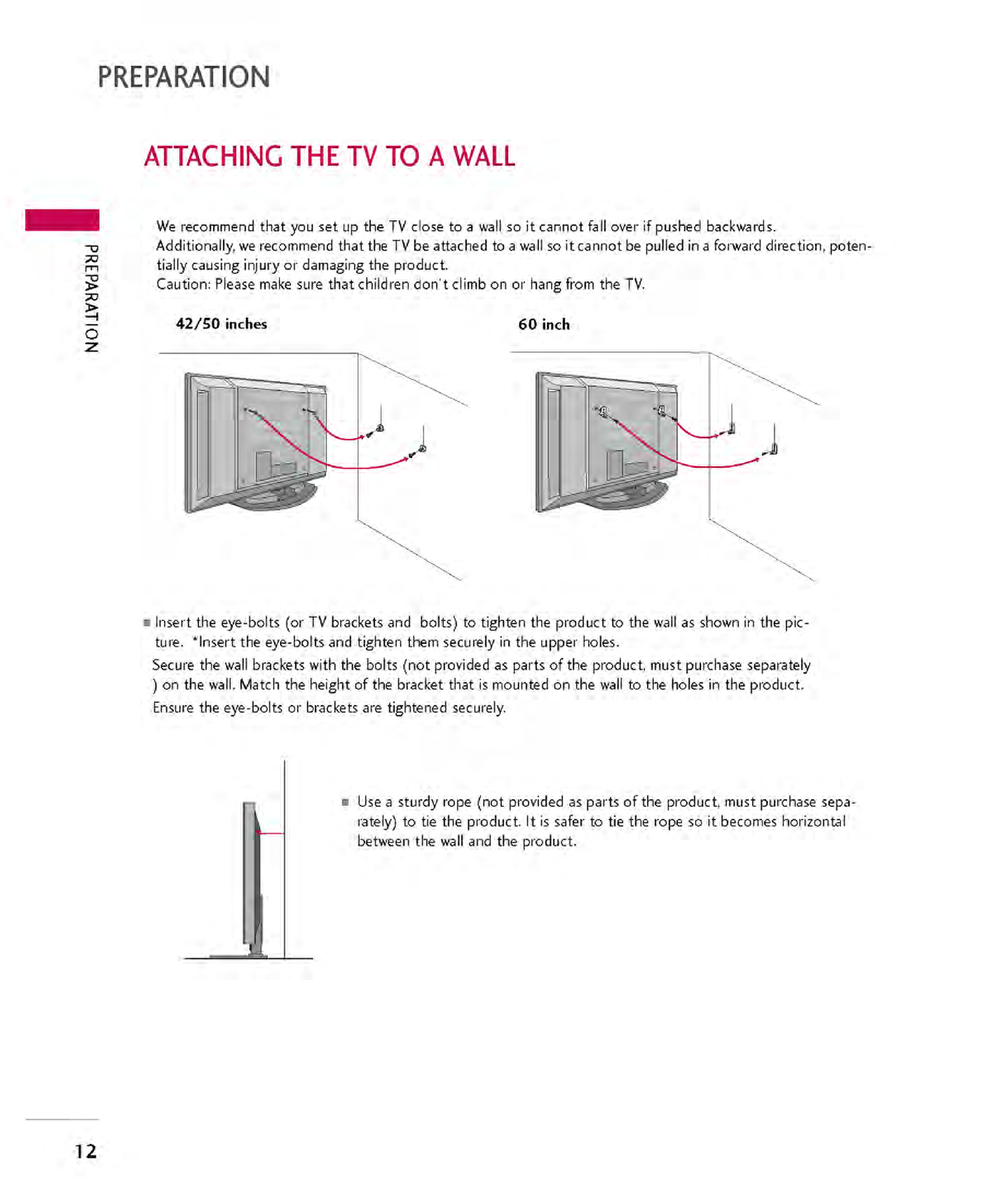 PREPARATION

ATTACHING THE TV TO A WALL

PREPARATION

We recommend that you set up the TV close to a wall so it cannot fall over if pushed backwards. Additionally, we recommend that the TV be attached to a wall so it cannot be pulled in a forward direction, potentially causing injury or damaging the product.
Caution: Please make sure that children don't climb on or hang from the TV.

42/50 inches

60 inch

■ Insert the eye-bolts (or TV brackets and bolts) to tighten the product to the wall as shown in the picture. *Insert the eye-bolts and tighten them securely in the upper holes.
Secure the wall brackets with the bolts (not provided as parts of the product, must purchase separately ) on the wall. Match the height of the bracket that is mounted on the wall to the holes in the product.
Ensure the eye-bolts or brackets are tightened securely.

■ Use a sturdy rope (not provided as parts of the product, must purchase separately) to tie the product. It is safer to tie the rope so it becomes horizontal between the wall and the product.

12