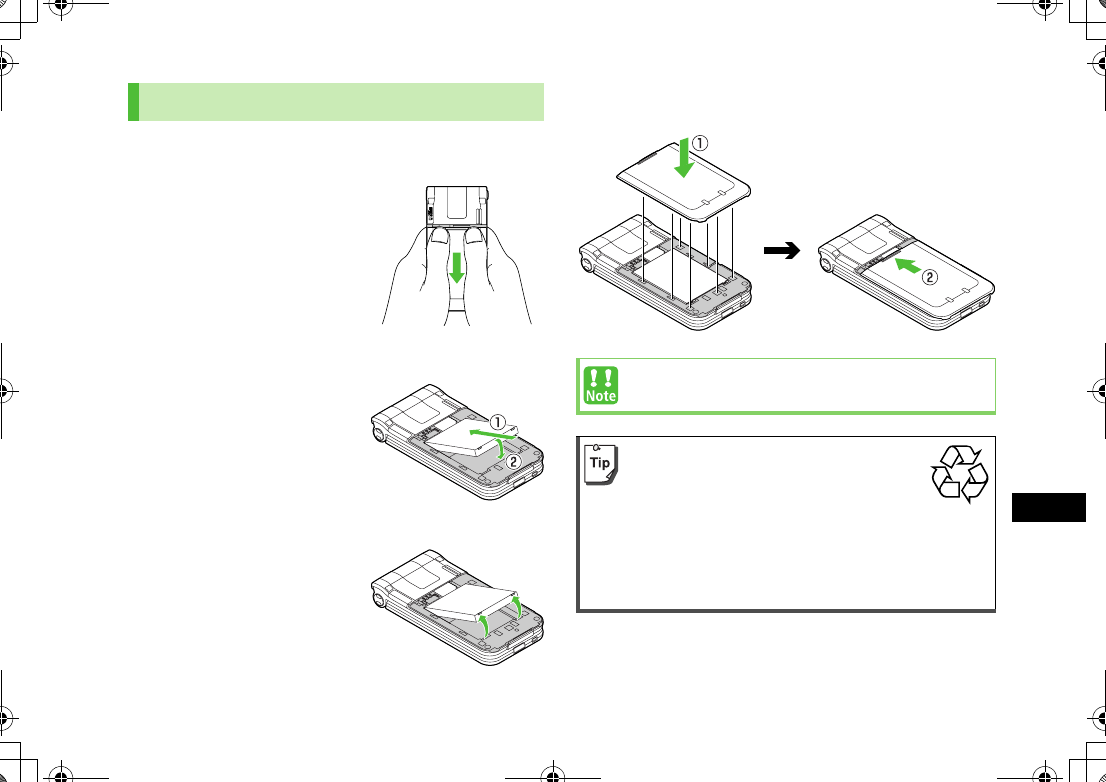 ①

②

①

②

Note

Tip