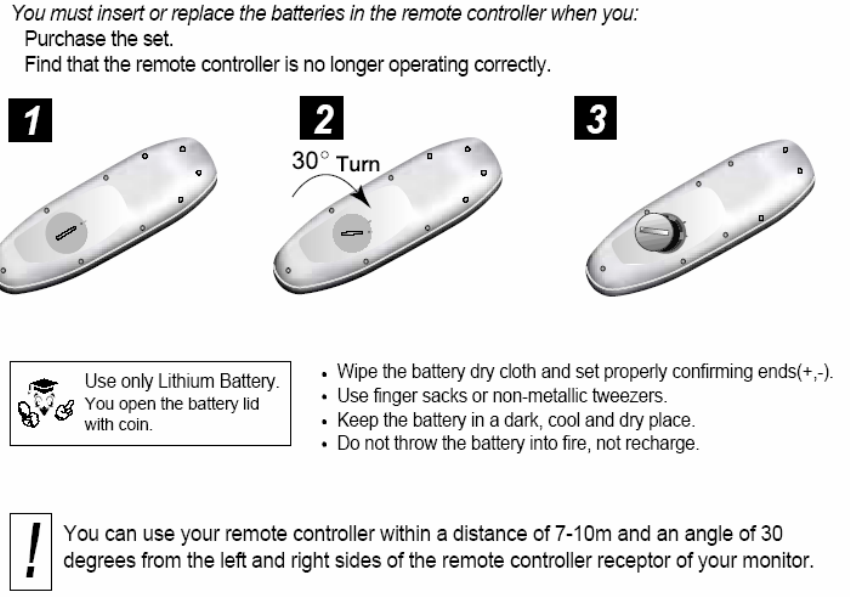 You must insert or replace the batteries in the remote controller when you:
Purchase the set.
Find that the remote controller is no longer operating correctly.

1

2

30° Turn

3

Use only Lithium Battery.
You open the battery lid with coin.

• Wipe the battery dry cloth and set properly confirming ends(+,-).
• Use finger sacks or non-metallic tweezers.
• Keep the battery in a dark, cool and dry place.
• Do not throw the battery into fire, not recharge.

!

You can use your remote controller within a distance of 7-10m and an angle of 30 degrees from the left and right sides of the remote controller receptor of your monitor.