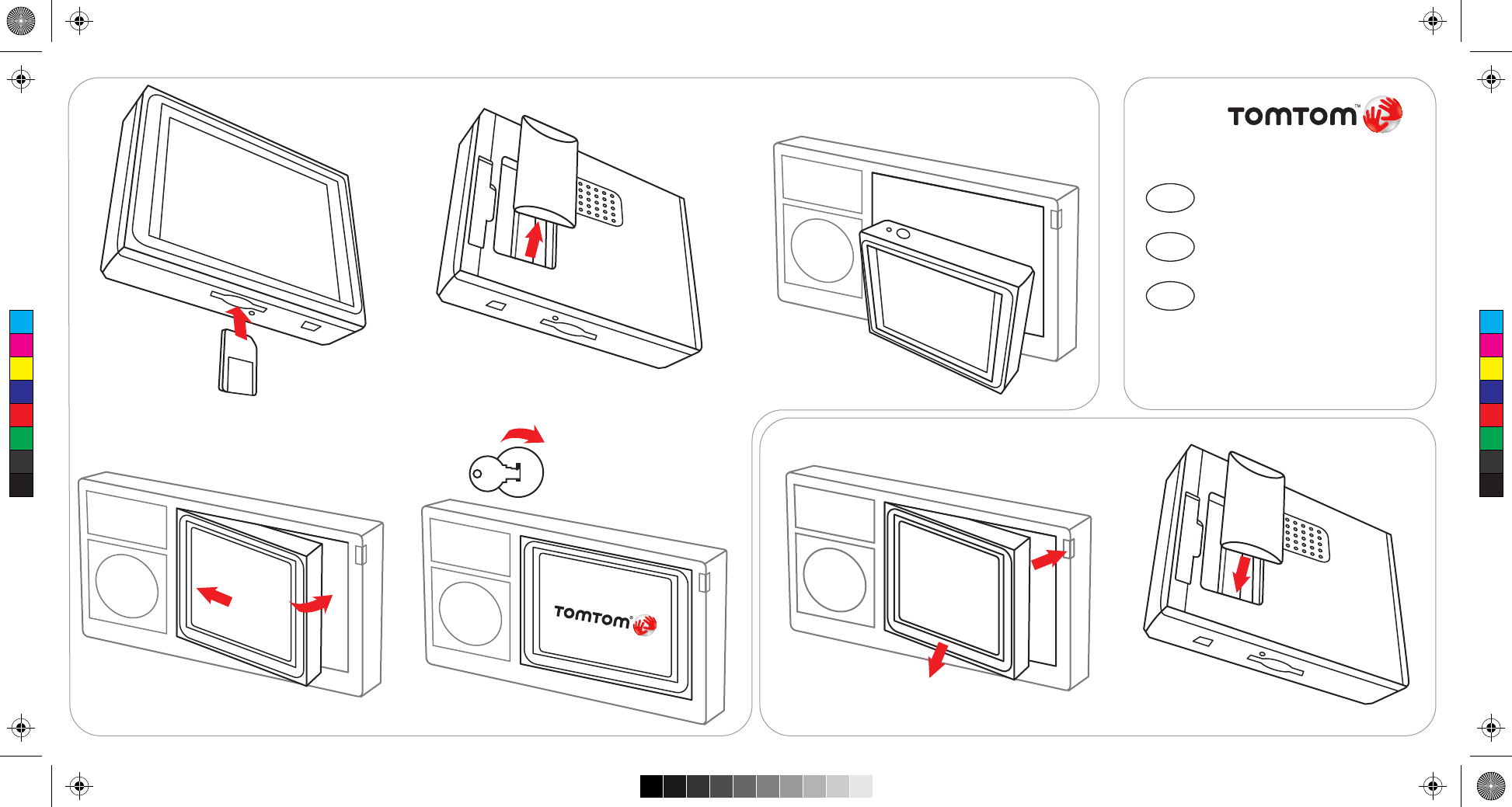 TOMTOM™

TOMTOM®