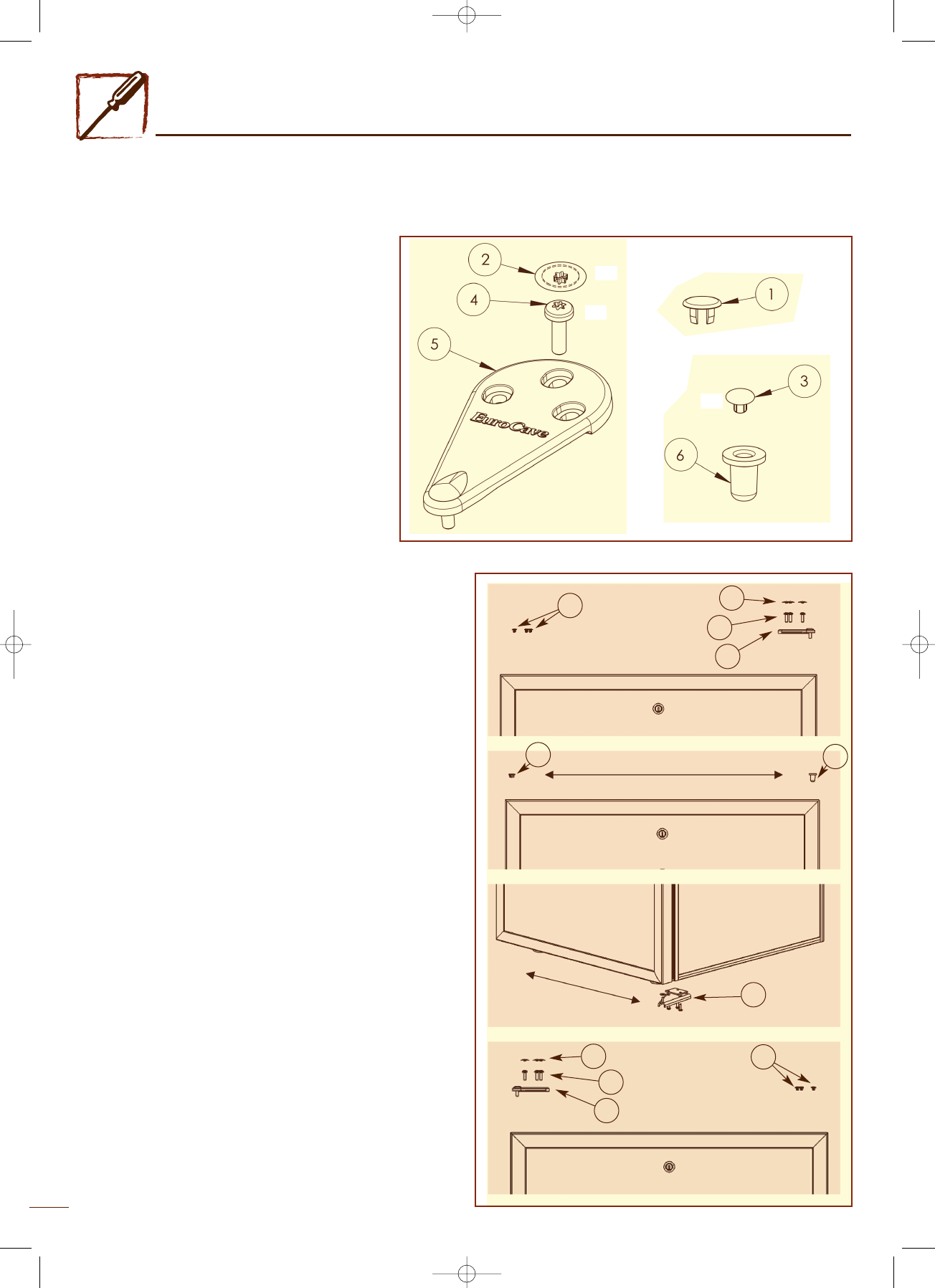 2

4

5

EuroCave

1

3

6