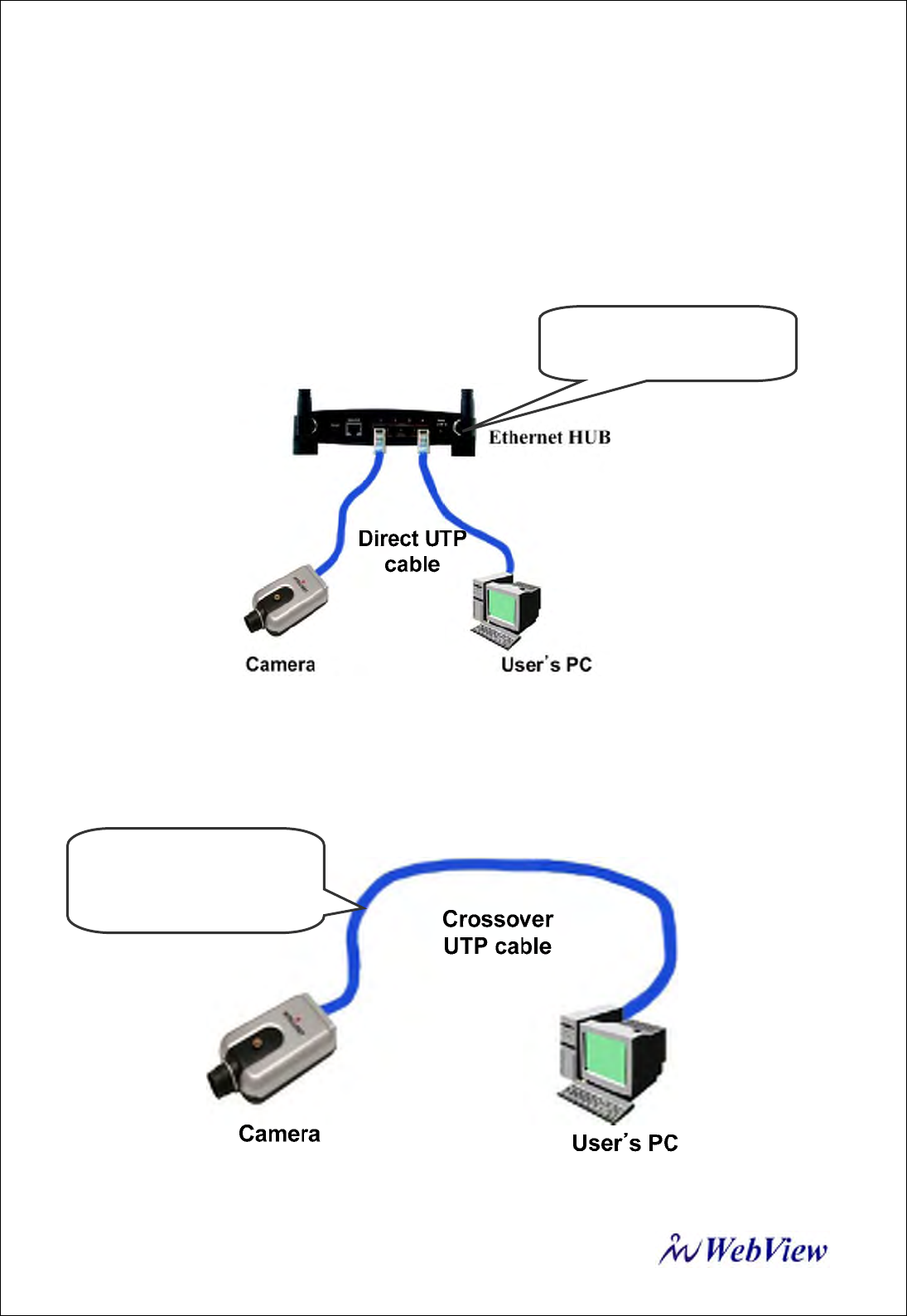 Ethernet HUB

Direct UTP cable

Camera

User's PC

Crossover UTP cable

Camera

User's PC

WebView