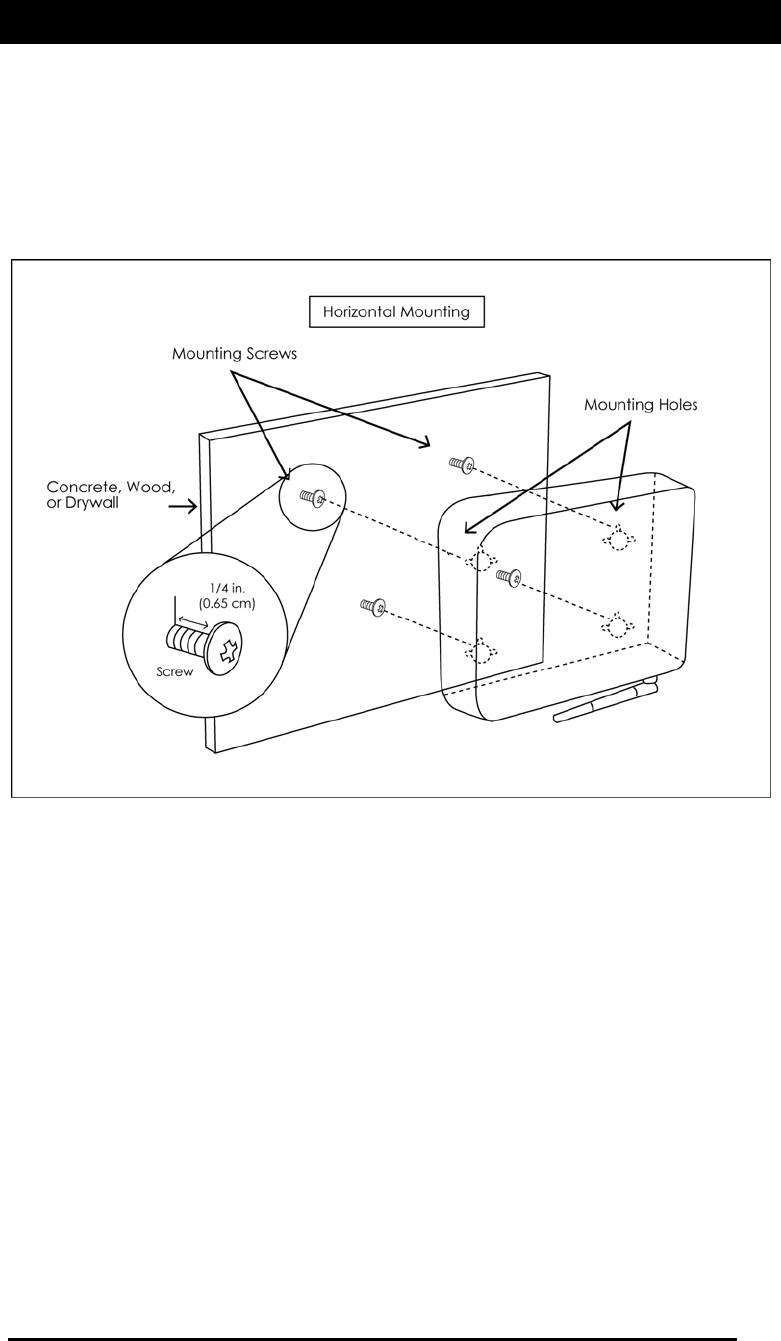 Horizontal Mounting

Mounting Screws

Mounting Holes

Concrete, Wood, or Drywall

1/4 in. (0.65 cm)

Screw