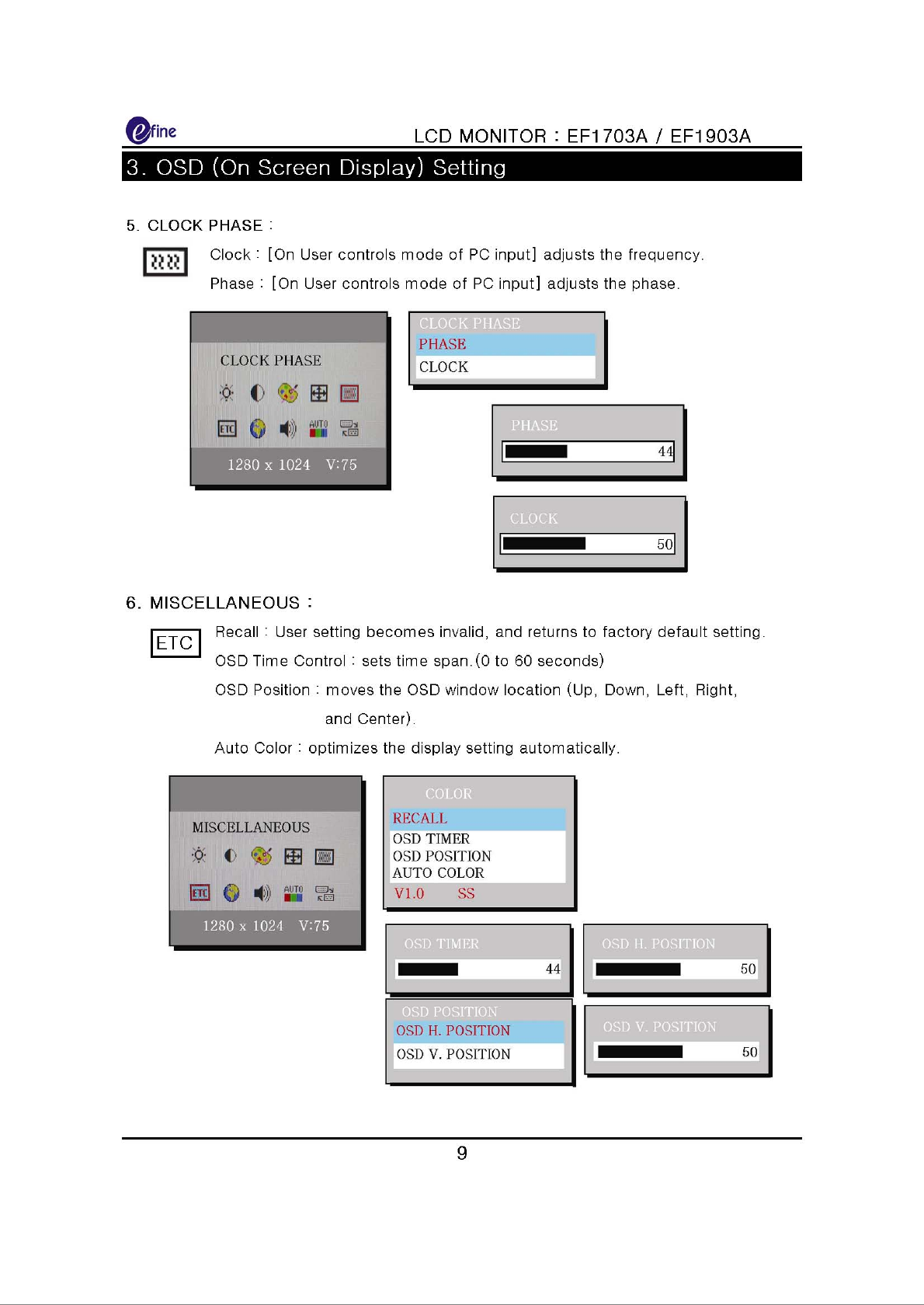 efine

LCD MONITOR : EF1703A / EF1903A

3. OSD (On Screen Display) Setting

5. CLOCK PHASE :

Clock : [On User controls mode of PC input] adjusts the frequency.

Phase : [On User controls mode of PC input] adjusts the phase.

CLOCK PHASE

ETC AUTO

1280 x 1024 V:75

CLOCK PHASE

PHASE

CLOCK

PHASE

44

CLOCK

50

6. MISCELLANEOUS :

ETC

Recall : User setting becomes invalid, and returns to factory default setting.

OSD Time Control : sets time span.(0 to 60 seconds)

OSD Position : moves the OSD window location (Up, Down, Left, Right, and Center).

Auto Color : optimizes the display setting automatically.

MISCELLANEOUS

ETC AUTO

1280 x 1024 V:75

COLOR

RECALL

OSD TIMER

OSD POSITION

AUTO COLOR

V1.0 SS

OSD TIMER

44

OSD H. POSITION

50

OSD POSITION

OSD H. POSITION

OSD V. POSITION

OSD V. POSITION

50

9