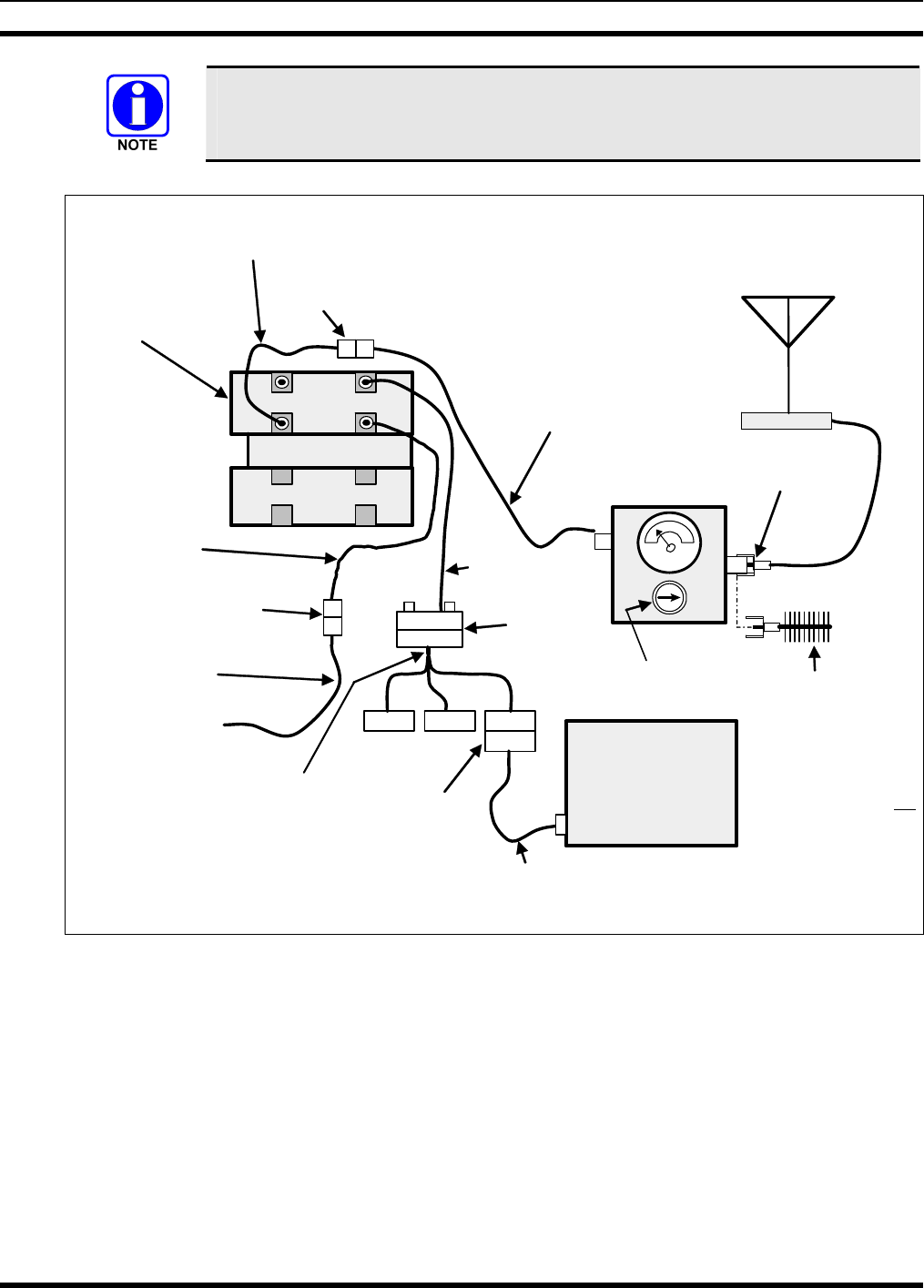 NOTE