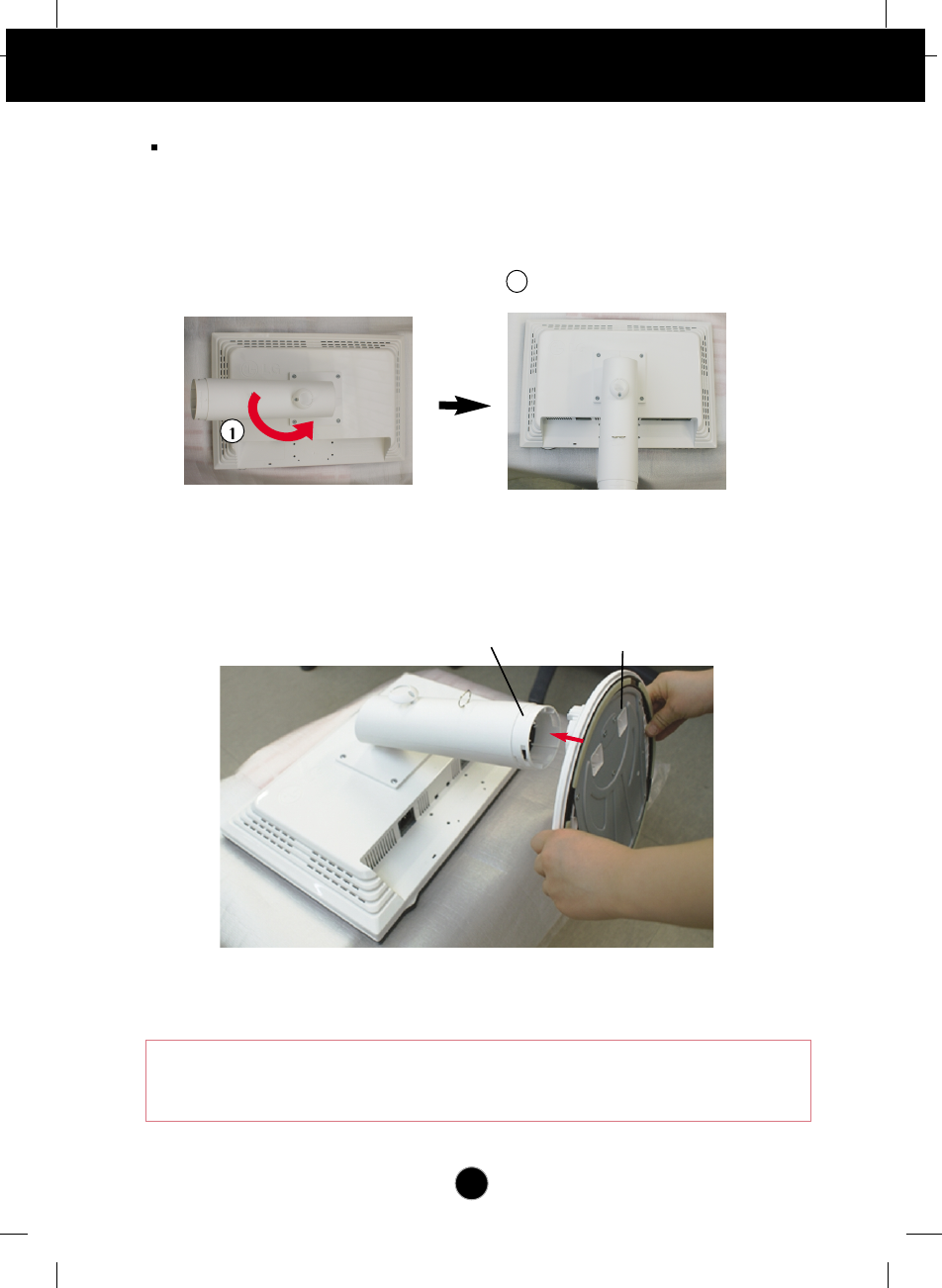 1