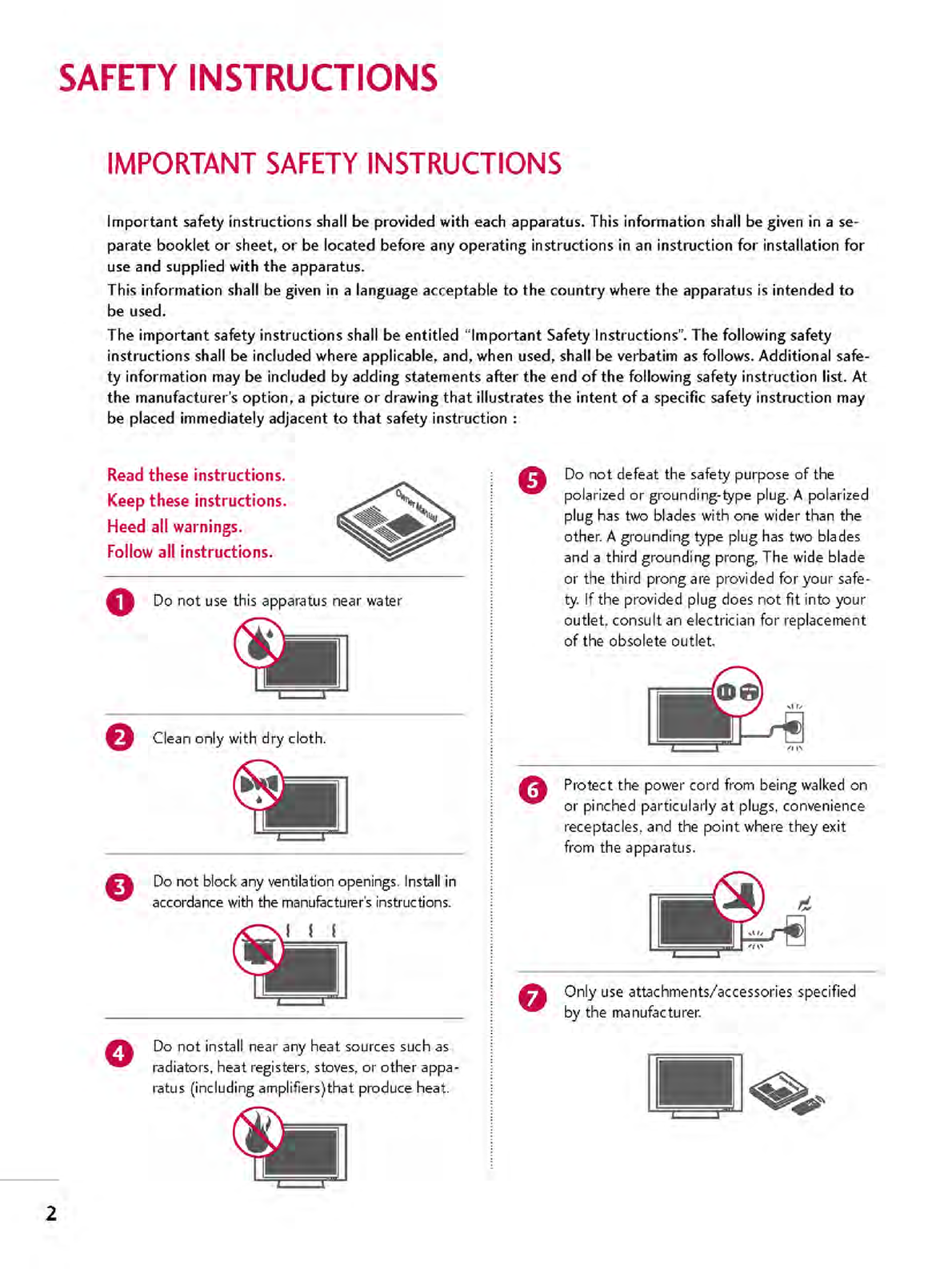 SAFETY INSTRUCTIONS

IMPORTANT SAFETY INSTRUCTIONS

Important safety instructions shall be provided with each apparatus. This information shall be given in a separate booklet or sheet, or be located before any operating instructions in an instruction for installation for use and supplied with the apparatus.
This information shall be given in a language acceptable to the country where the apparatus is intended to be used.
The important safety instructions shall be entitled "Important Safety Instructions". The following safety instructions shall be included where applicable, and, when used, shall be verbatim as follows. Additional safety information may be included by adding statements after the end of the following safety instruction list. At the manufacturer's option, a picture or drawing that illustrates the intent of a specific safety instruction may be placed immediately adjacent to that safety instruction :

Read these instructions.
Keep these instructions.
Heed all warnings.
Follow all instructions.

Owner Manual

1 Do not use this apparatus near water

2 Clean only with dry cloth.

3 Do not block any ventilation openings. Install in accordance with the manufacturer's instructions.

4 Do not install near any heat sources such as radiators, heat registers, stoves, or other apparatus (including amplifiers)that produce heat.

5 Do not defeat the safety purpose of the polarized or grounding-type plug. A polarized plug has two blades with one wider than the other. A grounding type plug has two blades and a third grounding prong, The wide blade or the third prong are provided for your safety. If the provided plug does not fit into your outlet, consult an electrician for replacement of the obsolete outlet.

6 Protect the power cord from being walked on or pinched particularly at plugs, convenience receptacles, and the point where they exit from the apparatus.

7 Only use attachments/accessories specified by the manufacturer.

2