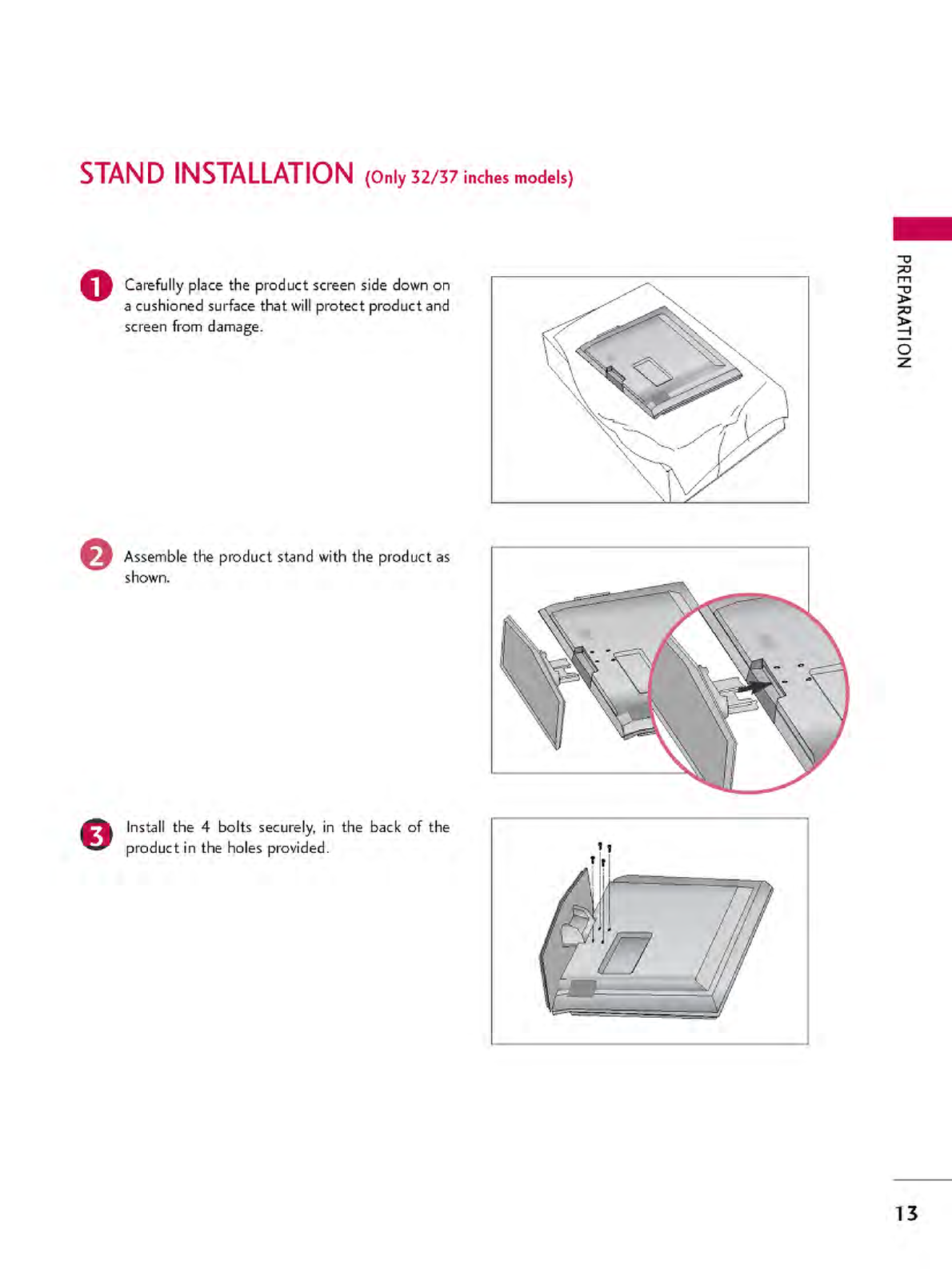 STAND INSTALLATION (Only 32/37 inches models)

PREPARATION

1 Carefully place the product screen side down on a cushioned surface that will protect product and screen from damage.

2 Assemble the product stand with the product as shown.

3 Install the 4 bolts securely, in the back of the product in the holes provided.

13