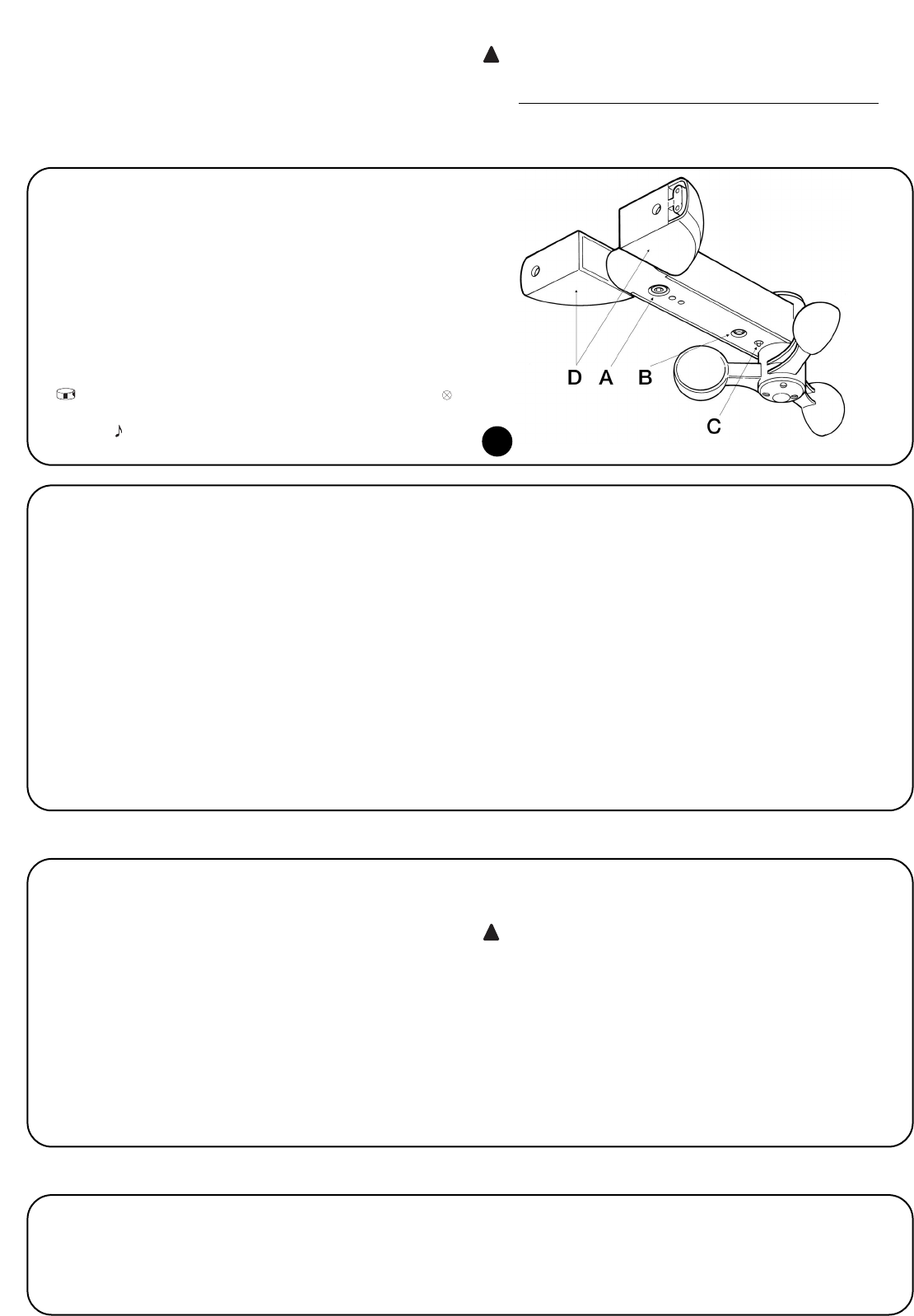 D A B
C