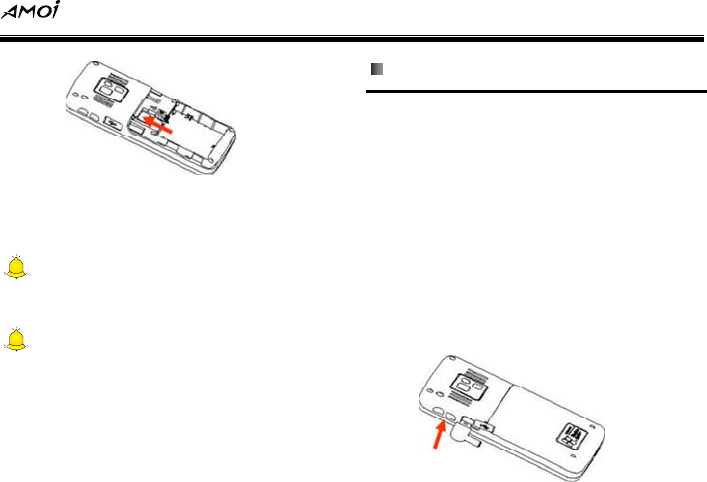 AMOi