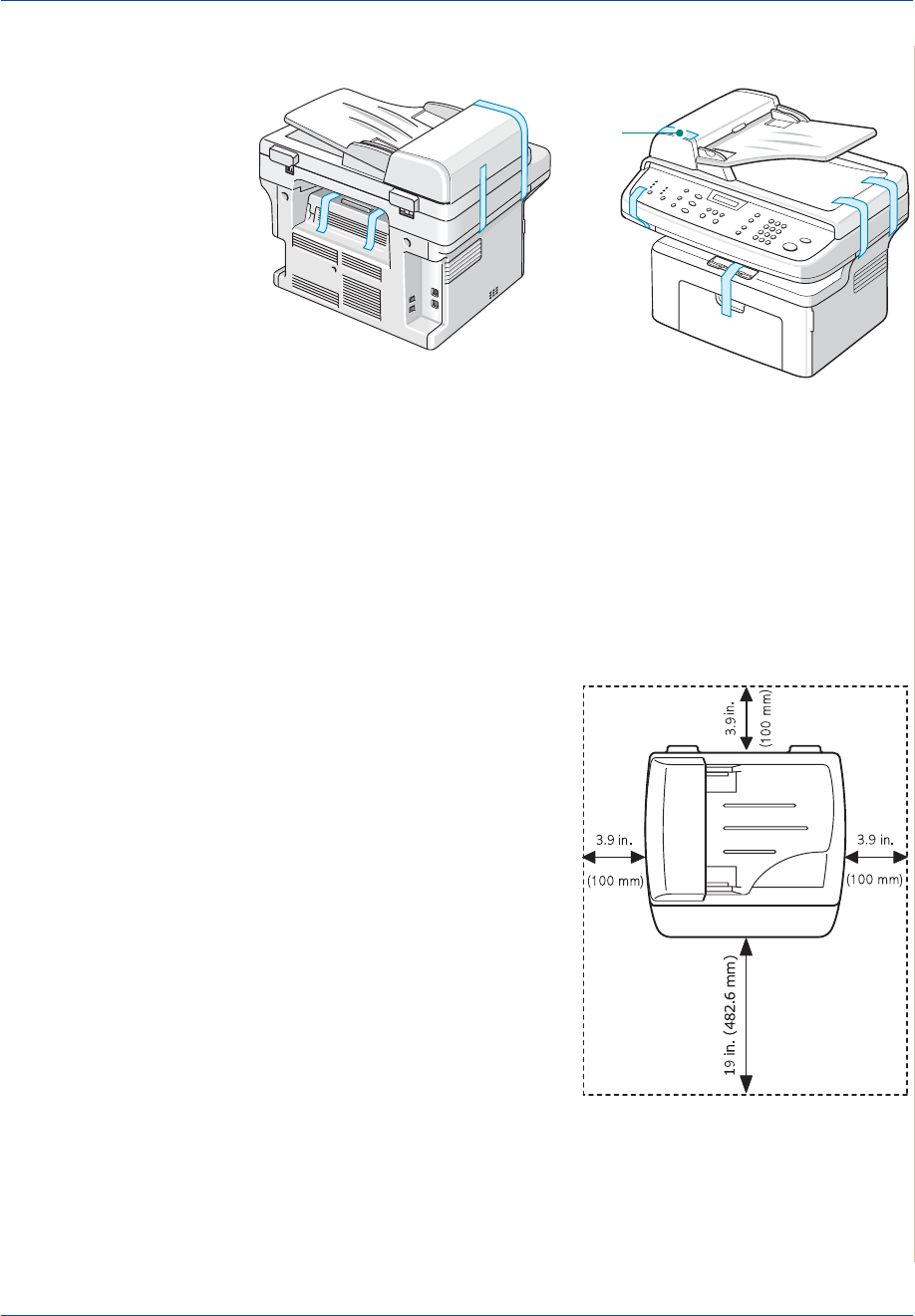 3.9 in.
(100 mm)

3.9 in.
(100 mm)

3.9 in.
(100 mm)

19 in. (482.6 mm)