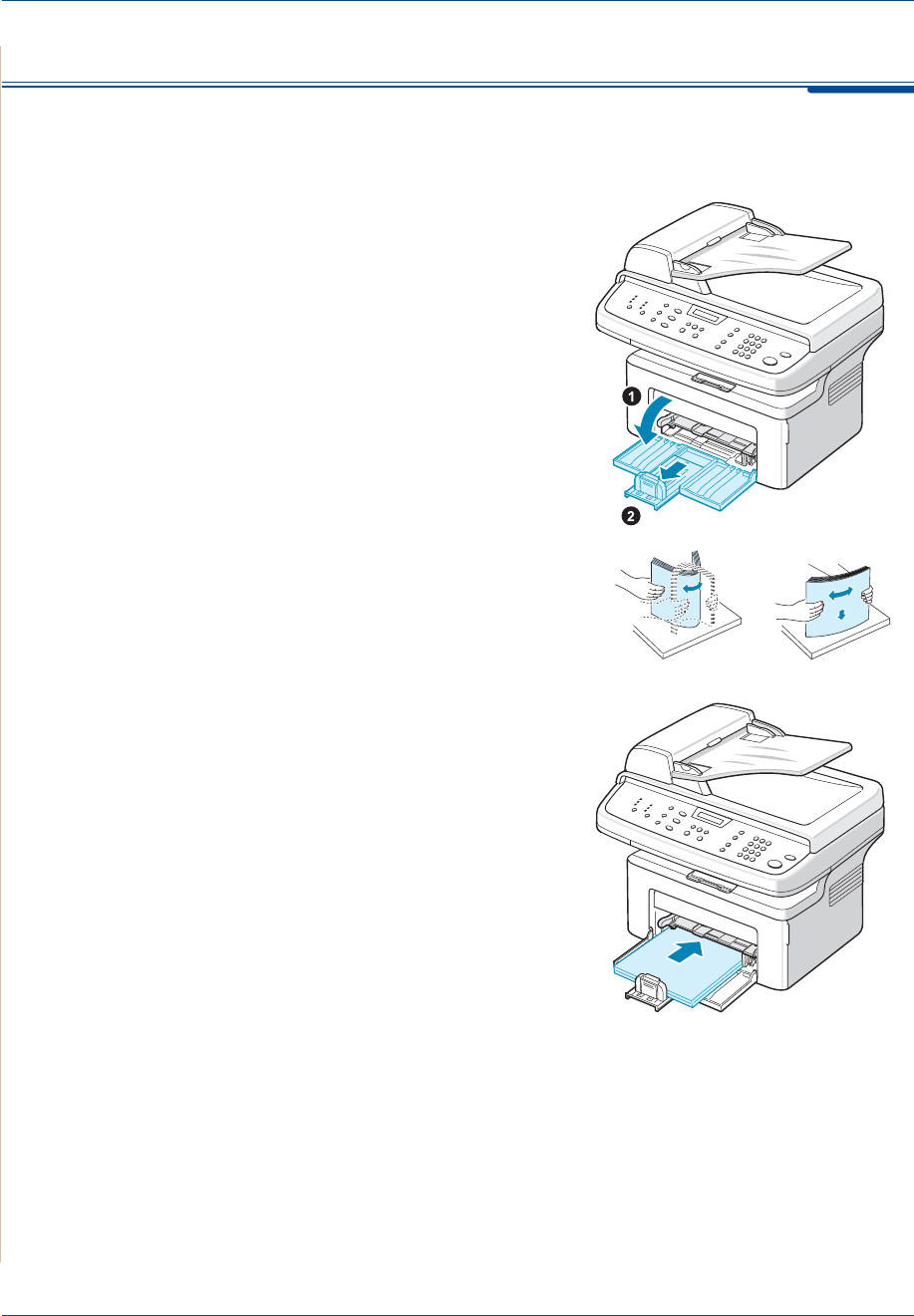 1

2