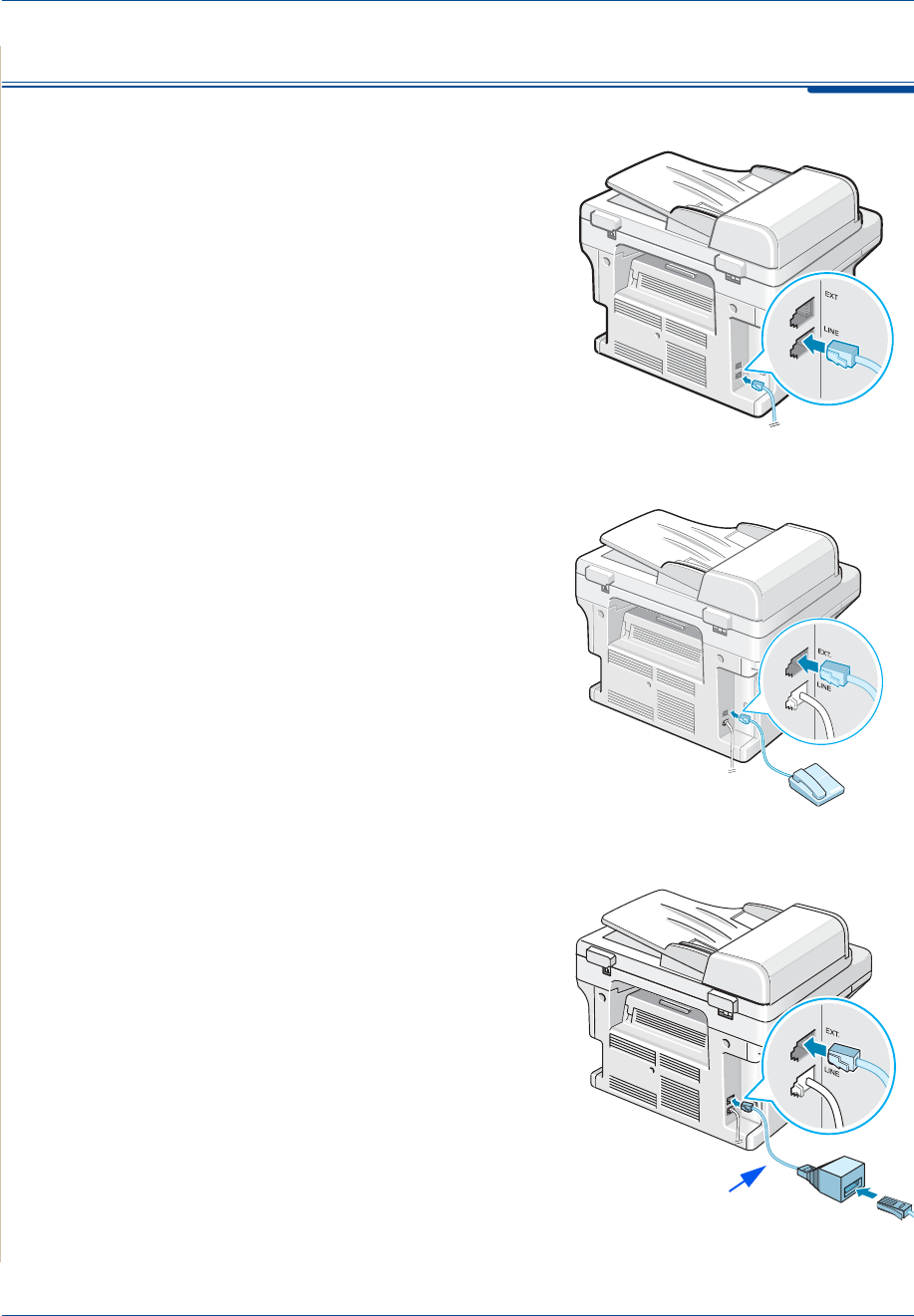 EXT
LINE

EXT.
LINE

EXT.
LINE