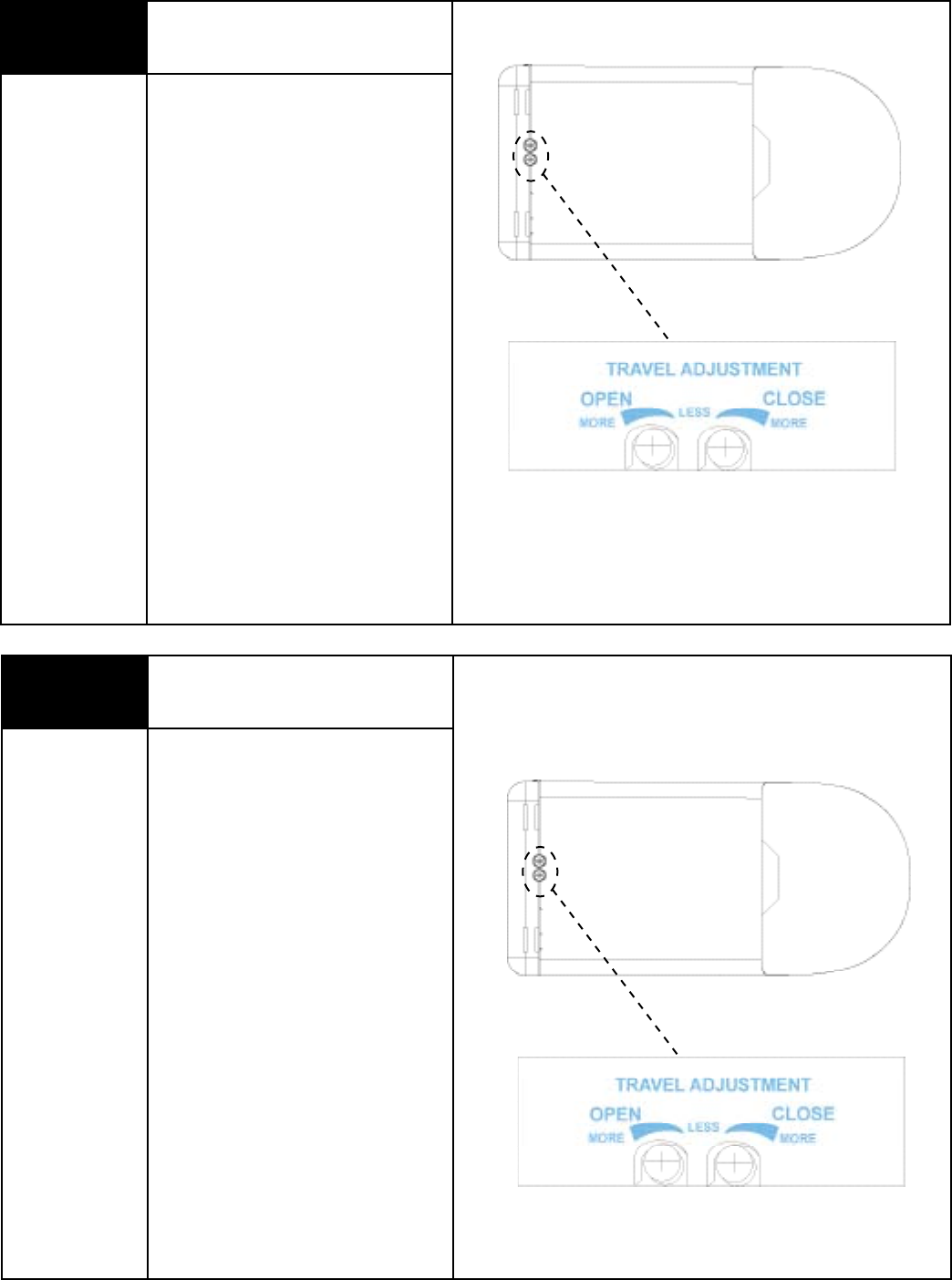 TRAVEL ADJUSTMENT
OPEN
MORE
LESS
CLOSE
MORE

TRAVEL ADJUSTMENT
OPEN
MORE
LESS
CLOSE
MORE