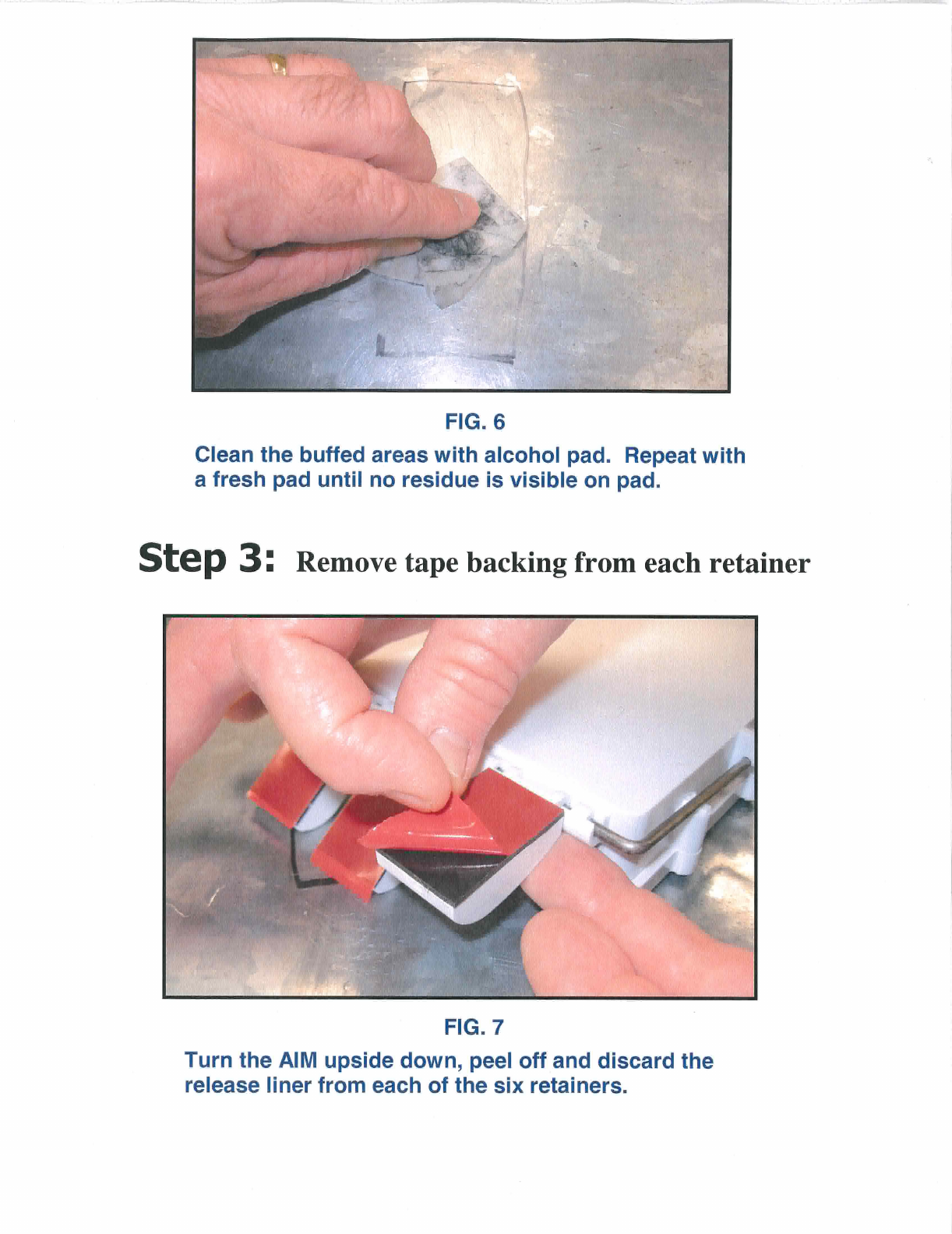 FIG. 6

Clean the buffed areas with alcohol pad. Repeat with a fresh pad until no residue is visible on pad.

Step 3: Remove tape backing from each retainer

FIG. 7

Turn the AIM upside down, peel off and discard the release liner from each of the six retainers.