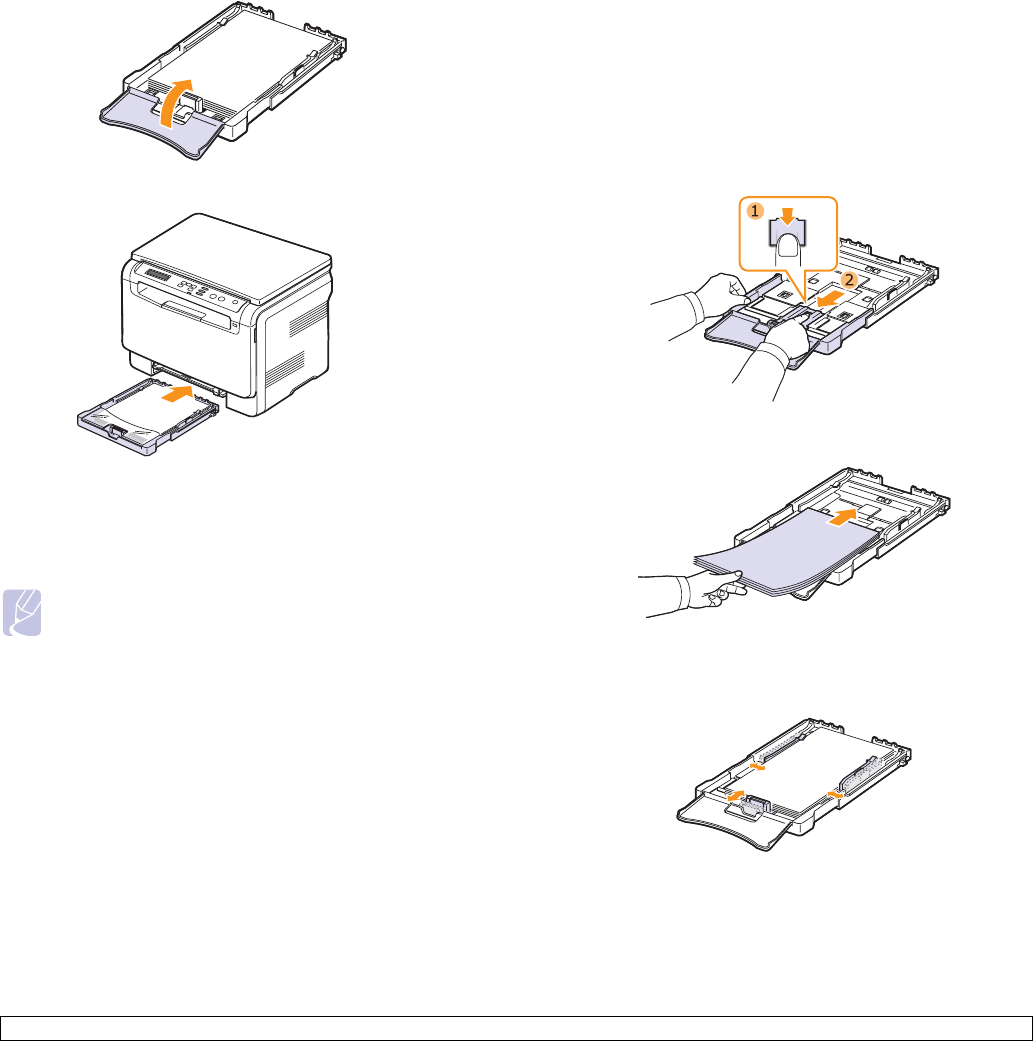 1
2