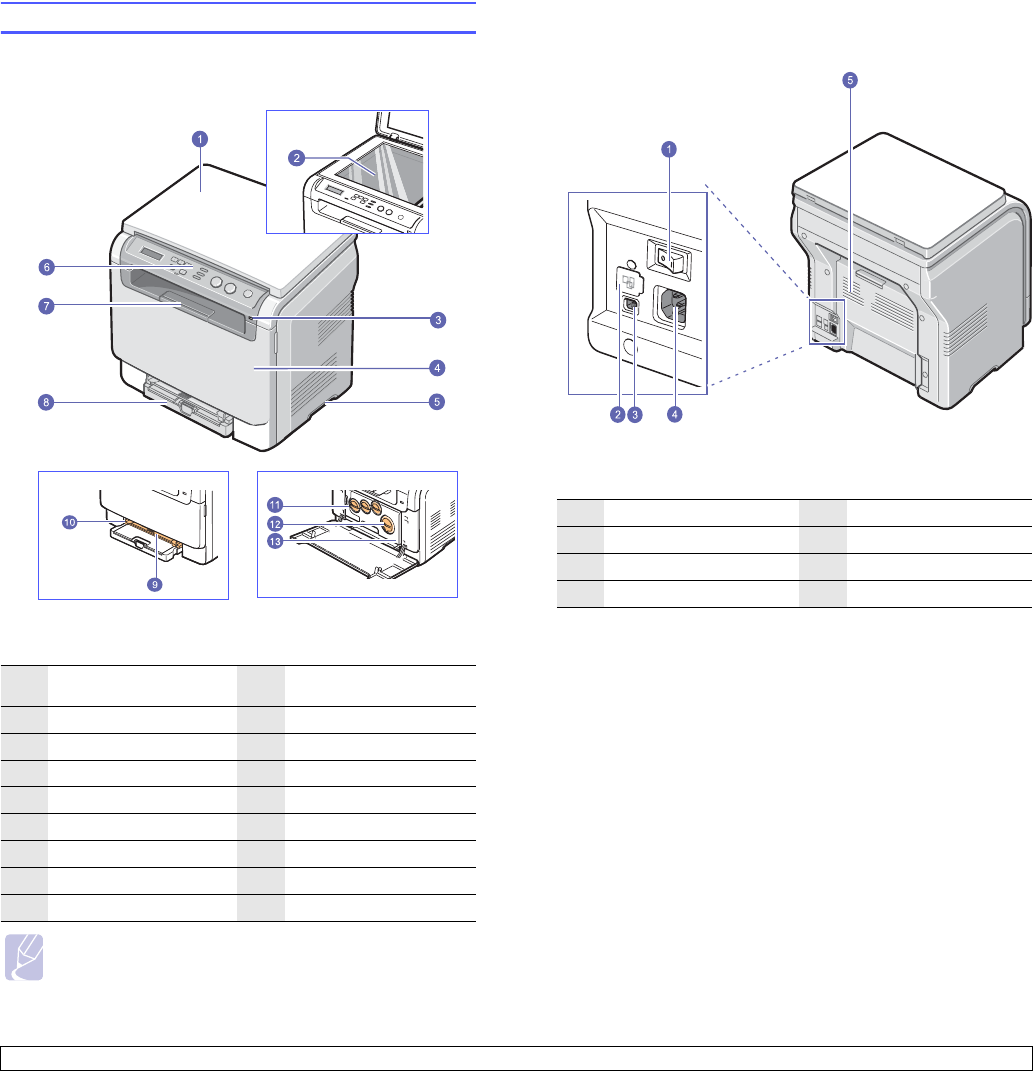 1
2
6
7
3
4
8
5
10
9
11
12
13

5
1
2
3
4