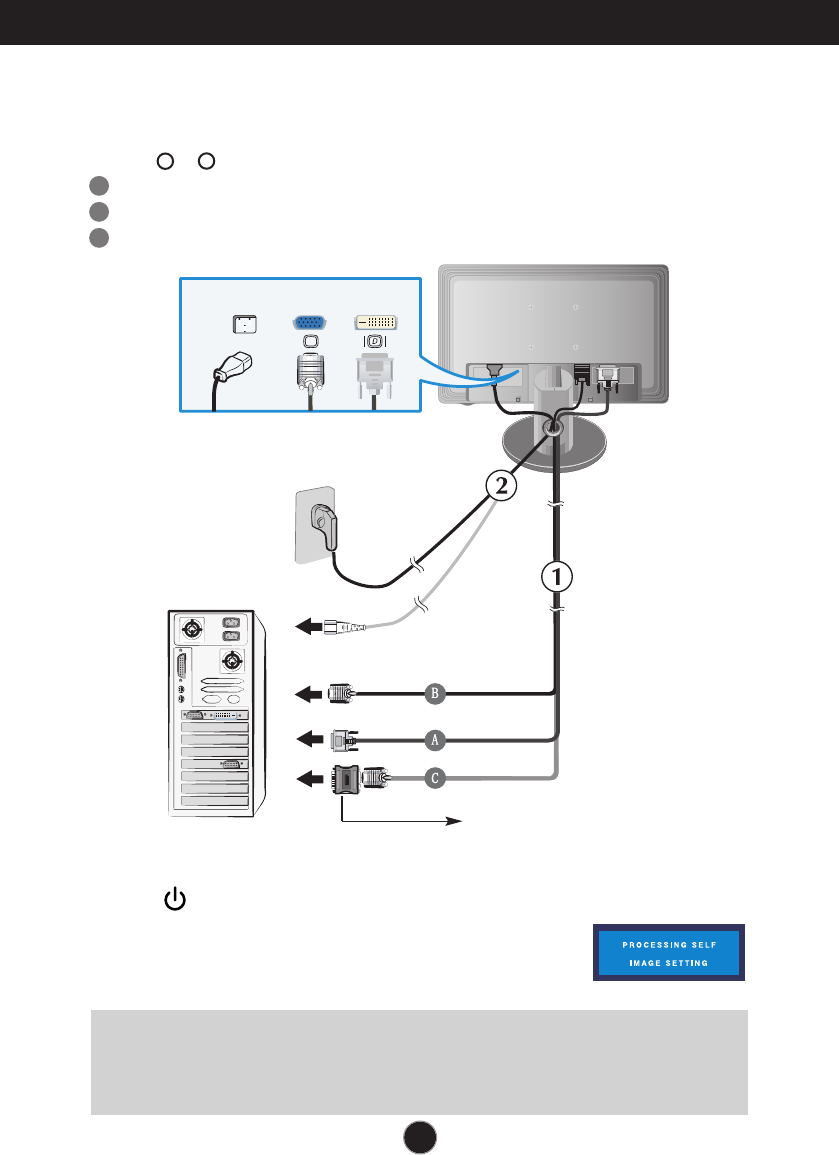 2
1
B
A
C

PROCESSING SELF
IMAGE SETTING