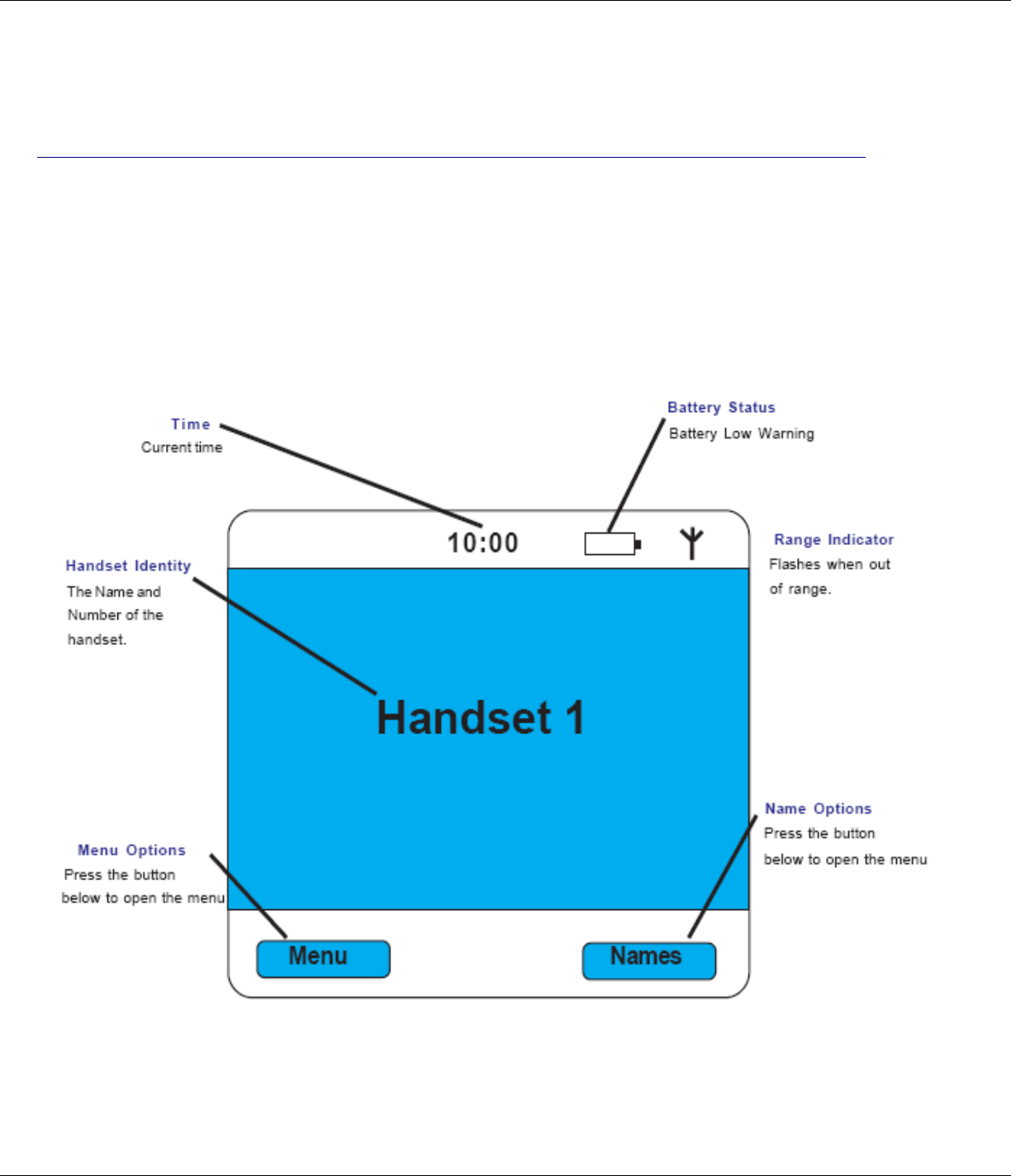 Time
Current time

Battery Status
Battery Low Warning

10:00

Range Indicator
Flashes when out of range.

Handset Identity
The Name and Number of the handset.

Handset 1

Name Options
Press the button below to open the menu

Menu Options
Press the button below to open the menu

Menu

Names