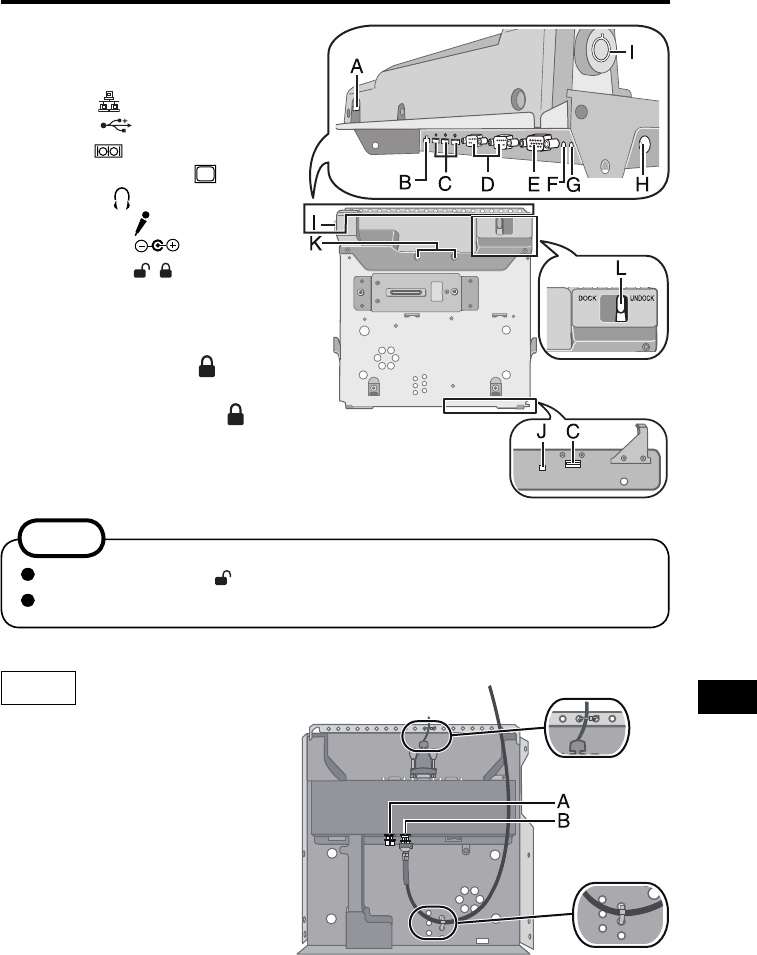 A

I

B C D E F G H

I

K

L

DOCK UNDOCK

J C

A

B