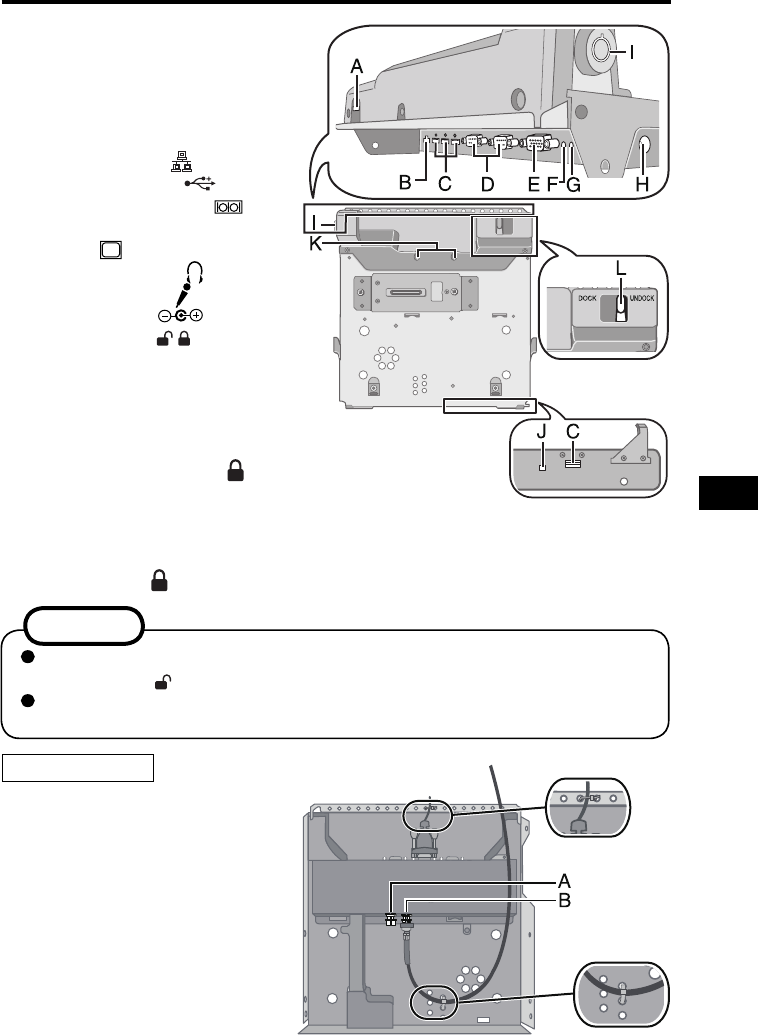 A

I

B C D E F G H

I

K

L

DOCK UNDOCK

J C

A

B