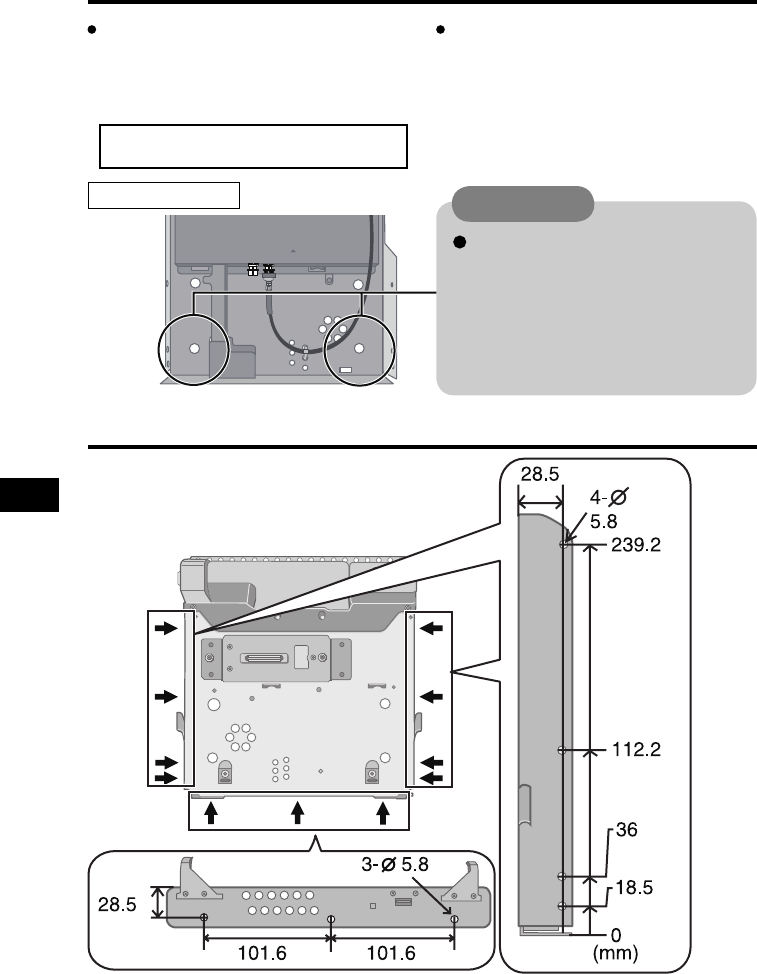 28.5

4-Ø 5.8

239.2

112.2

36

18.5

0

(mm)

3-Ø 5.8

28.5

101.6

101.6