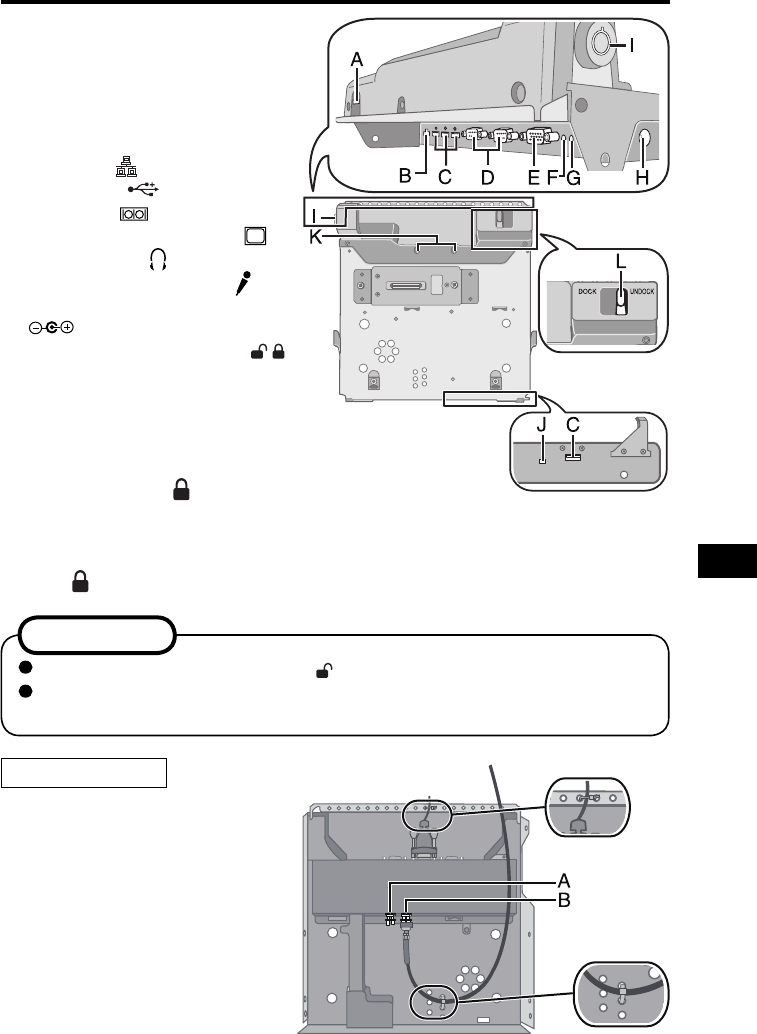 A

I

B C D E F G H

I

K

L

DOCK UNDOCK

J C

A

B