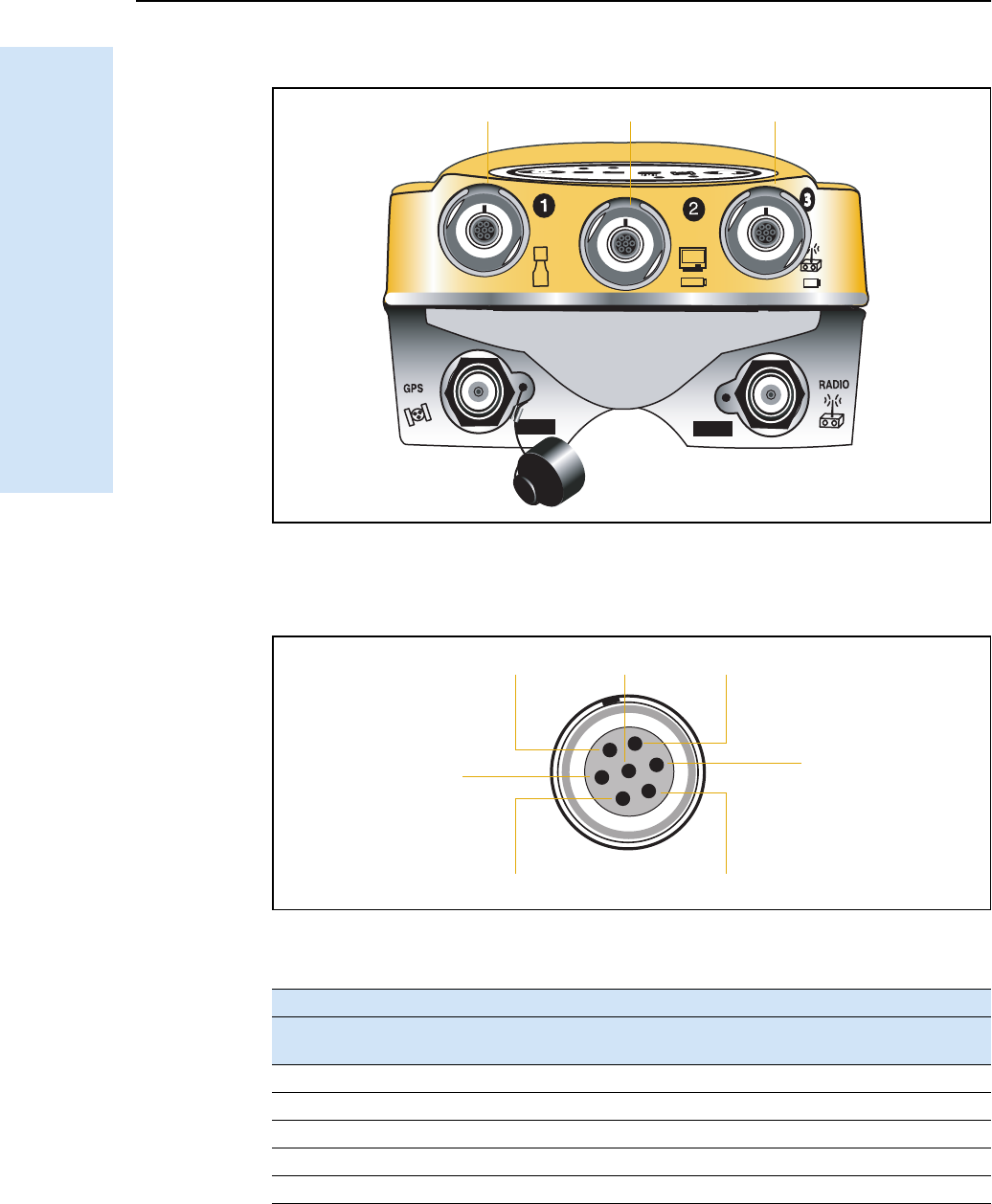 1

2

3

GPS

RADIO