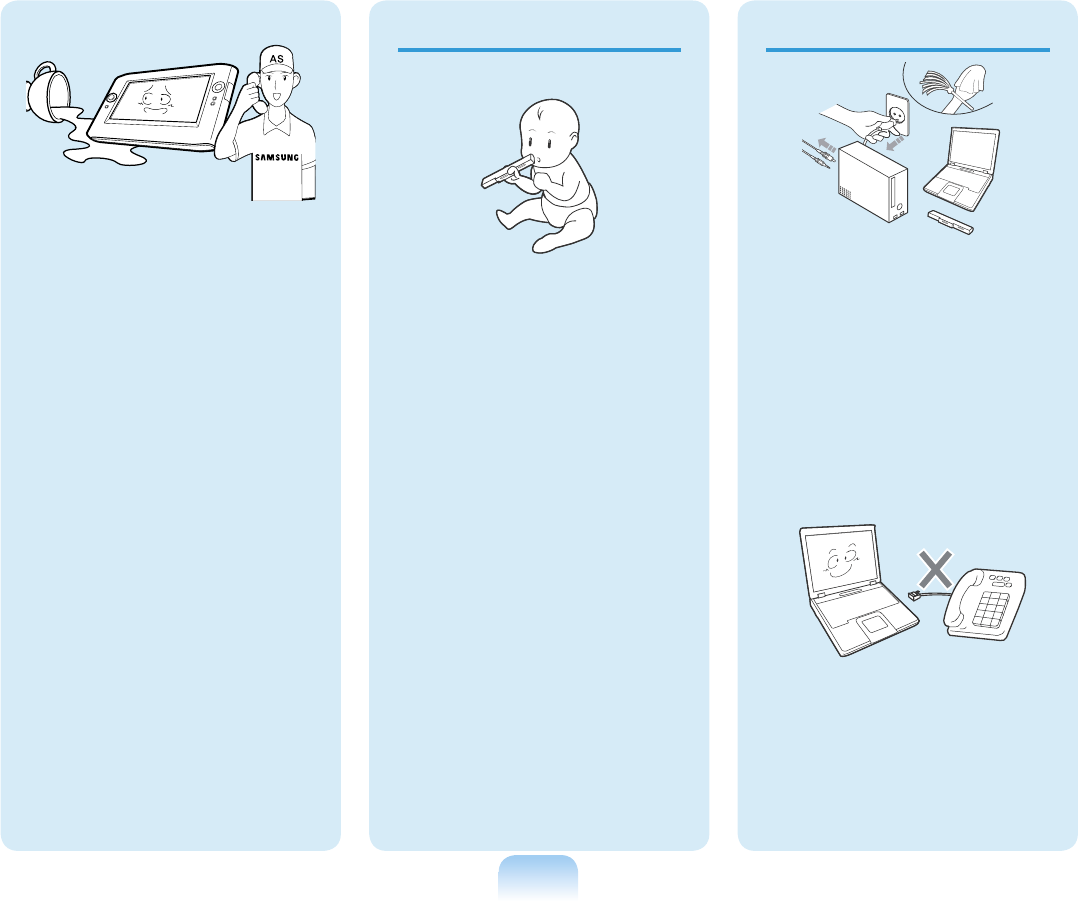 AS

SAMSUNG