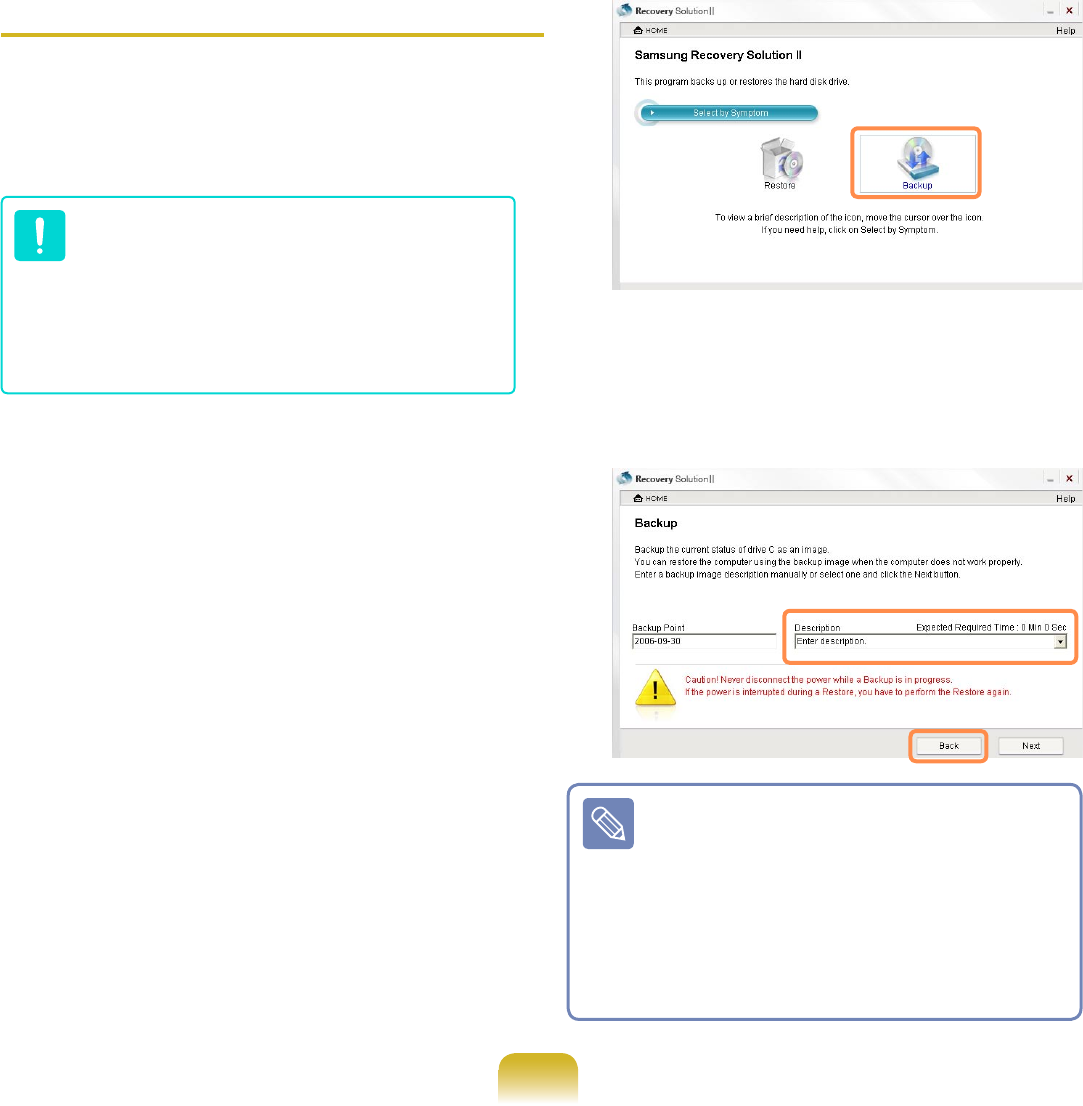 Recovery Solution II

HOME

Help

Samsung Recovery Solution II

This program backs up or restores the hard disk drive.

Select by Symptom

Restore

Backup

To view a brief description of the icon, move the cursor over the icon.
If you need help, click on Select by Symptom.

Recovery Solution II

HOME

Help

Backup

Backup the current status of drive C as an image.
You can restore the computer using the backup image when the computer does not work properly.
Enter a backup image description manually or select one and click the Next button.

Backup Point

2006-09-30

Description

Expected Required Time : 0 Min 0 Sec

Enter description.

Caution! Never disconnect the power while a Backup is in progress.
If the power is interrupted during a Restore, you have to perform the Restore again.

Back

Next