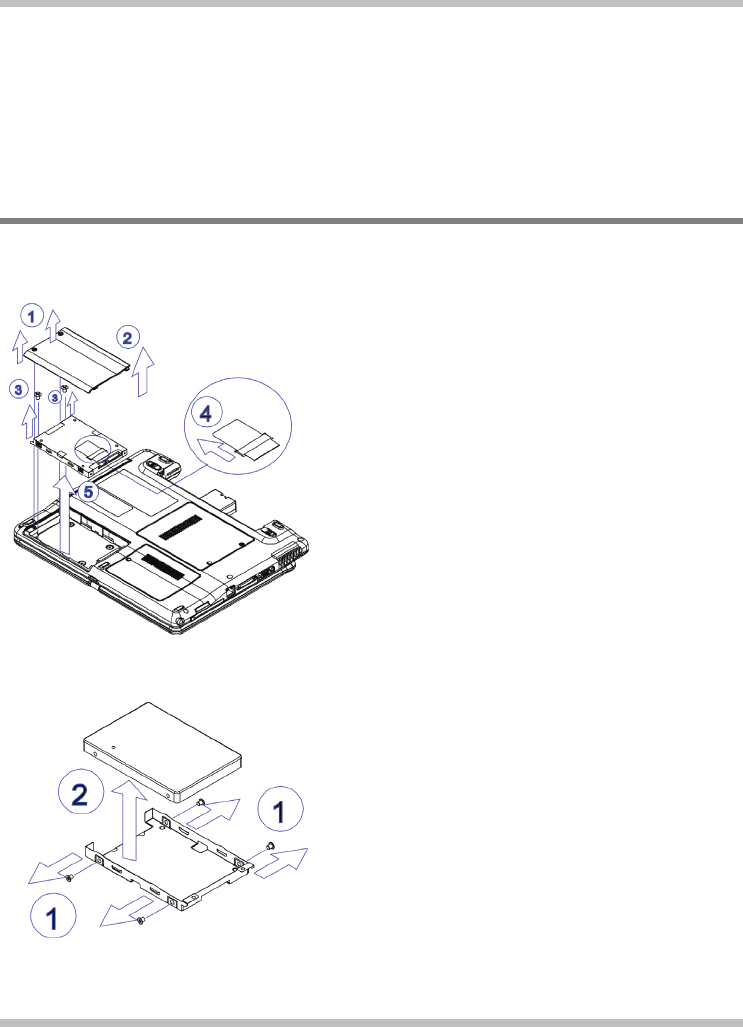 1
2
3
3
4
5

2
1
1