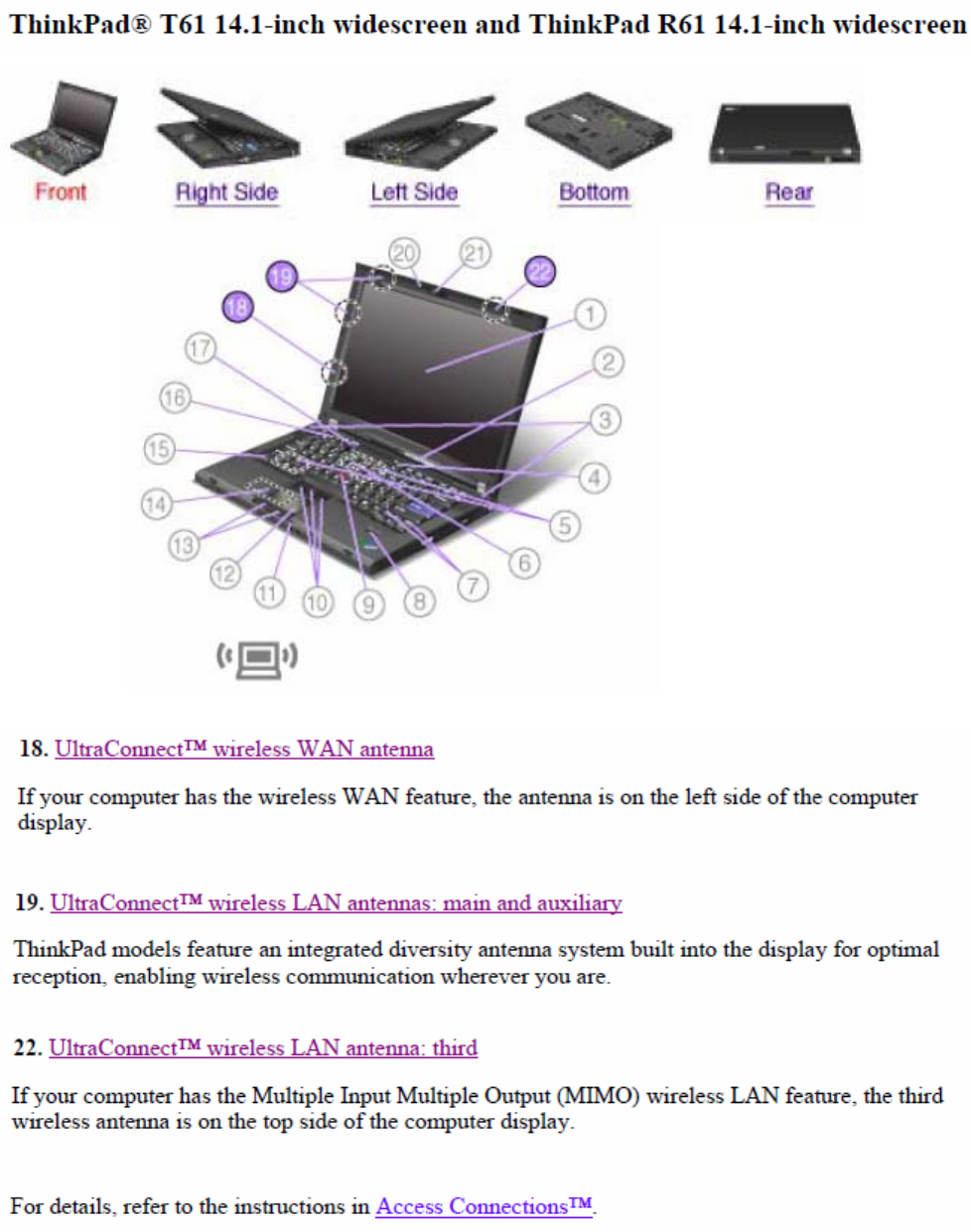 ThinkPad® T61 14.1-inch widescreen and ThinkPad R61 14.1-inch widescreen

Front Right Side Left Side Bottom Rear

20 21 19 22 18 1 17 2 16 3 15 4 14 5 13 6 12 7 11 10 9 8

18. UltraConnect™ wireless WAN antenna

If your computer has the wireless WAN feature, the antenna is on the left side of the computer display.

19. UltraConnect™ wireless LAN antennas: main and auxiliary

ThinkPad models feature an integrated diversity antenna system built into the display for optimal reception, enabling wireless communication wherever you are.

22. UltraConnect™ wireless LAN antenna: third

If your computer has the Multiple Input Multiple Output (MIMO) wireless LAN feature, the third wireless antenna is on the top side of the computer display.

For details, refer to the instructions in Access Connections™.