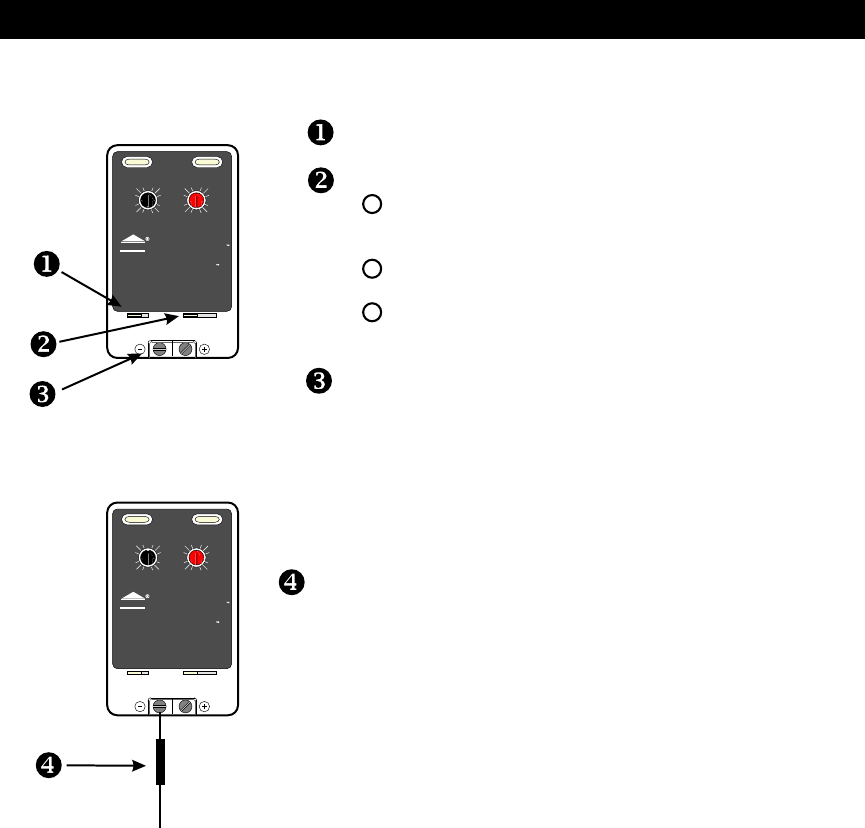 ❶

❷

❸

❶

❷

❸

❹

❹