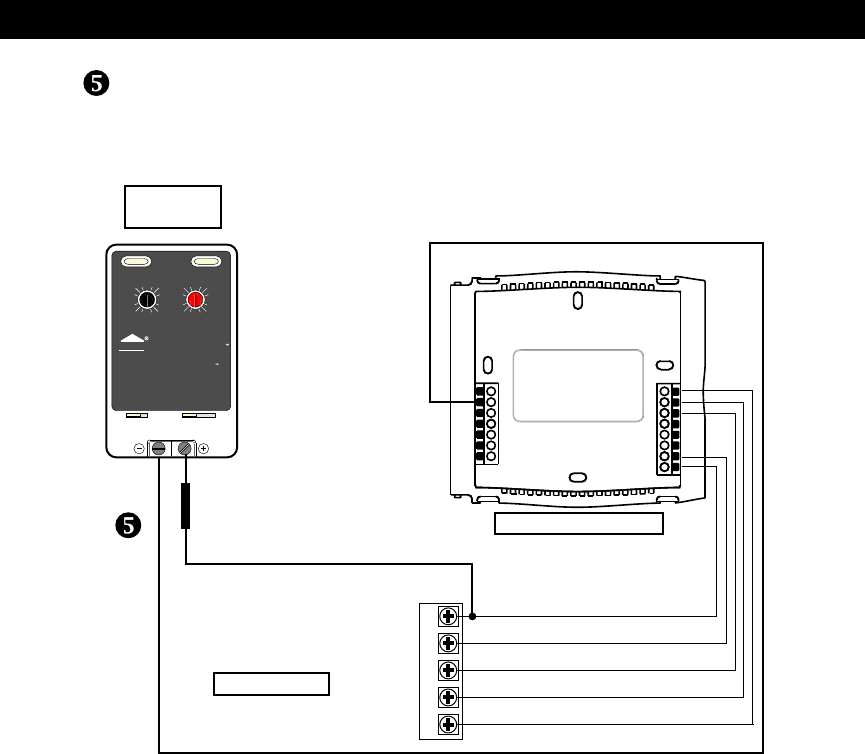 ❺

❺