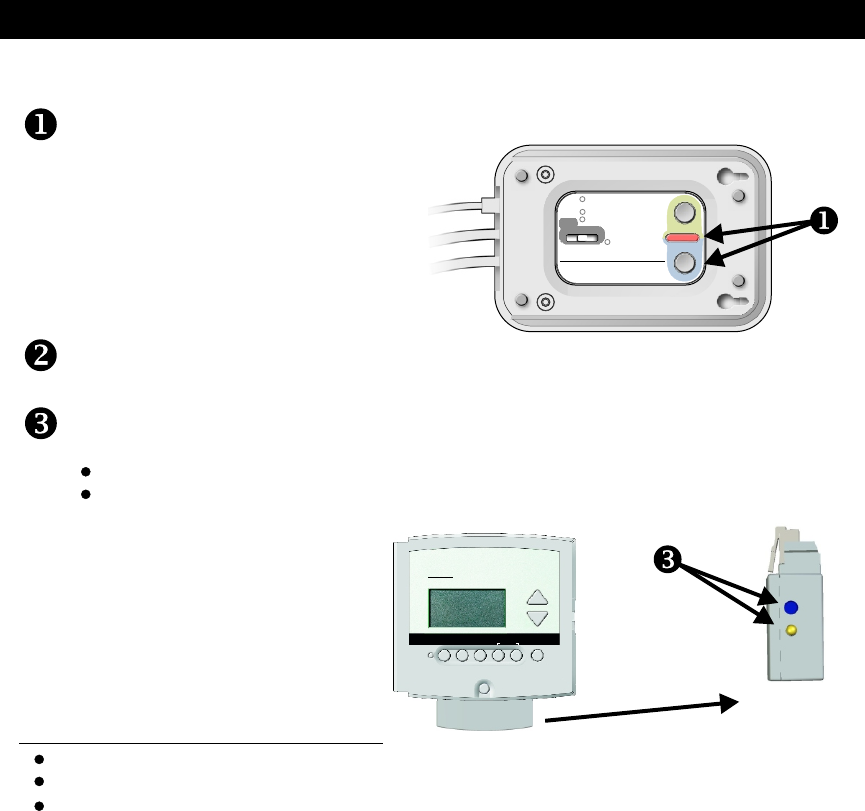 ❶

❶

❷

❸

❸