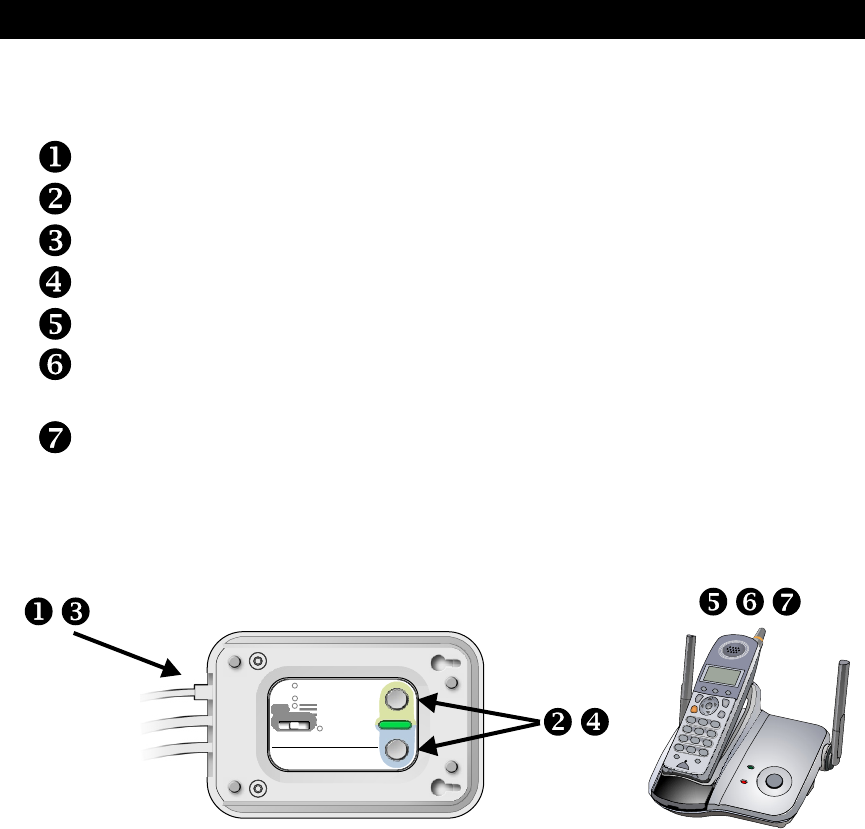 ❶
❷
❸
❹
❺
❻

❼

❶ ❸

❷ ❹

❺ ❻ ❼