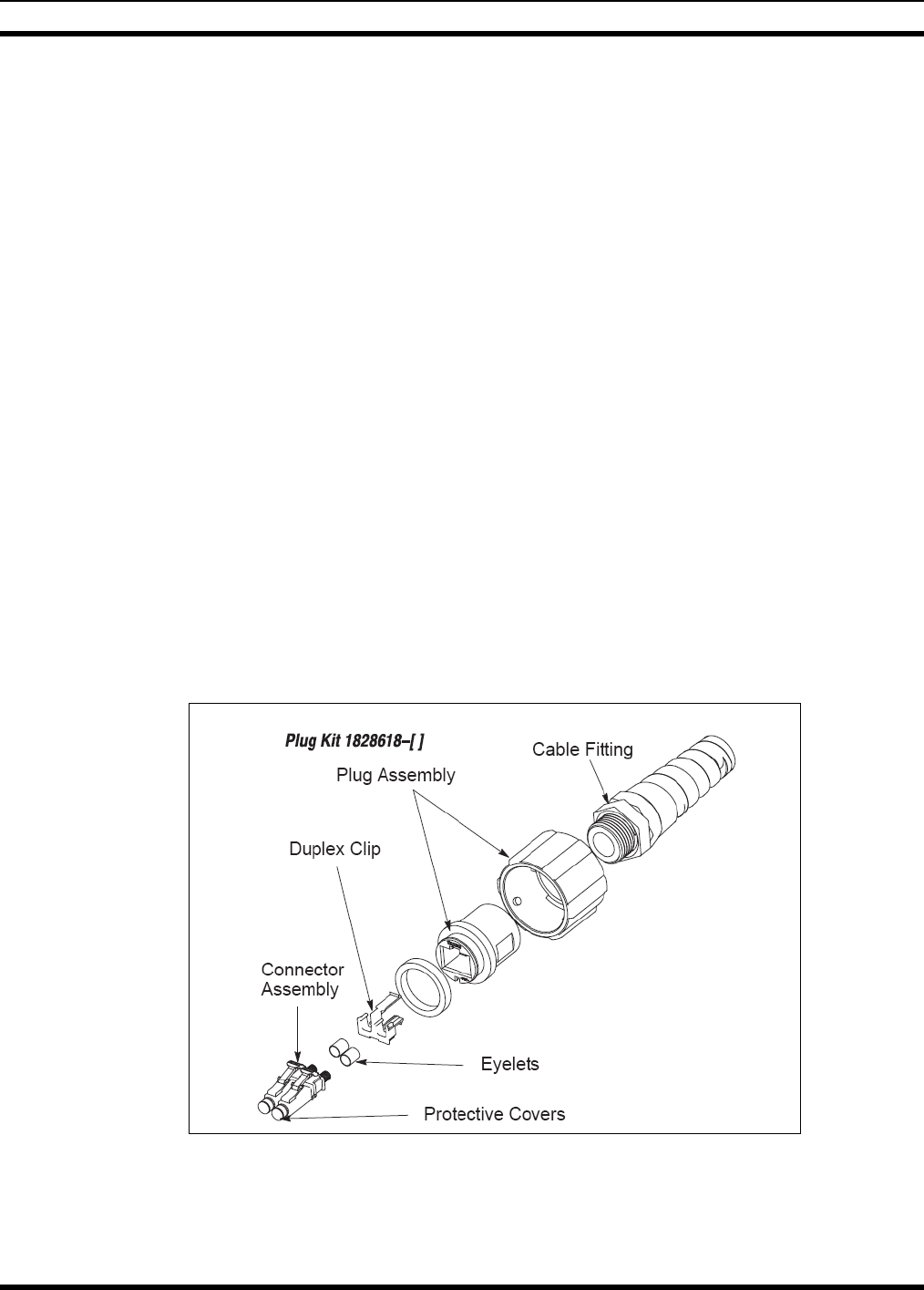 Plug Kit 1828618–[ ]

Cable Fitting

Plug Assembly

Duplex Clip

Connector Assembly

Eyelets

Protective Covers